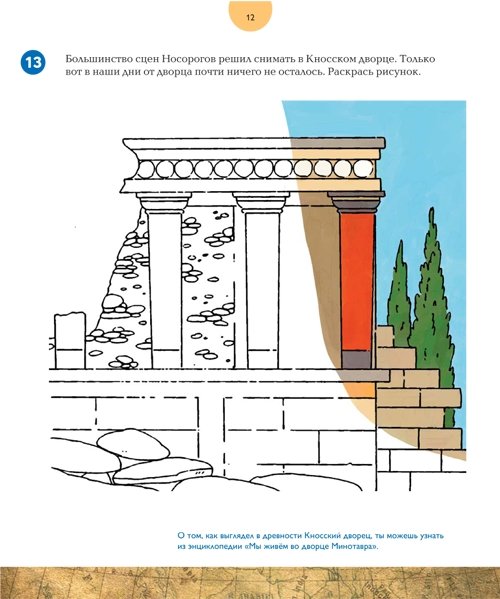 12

13 Большинство сцен Носорогов решил снимать в Кносском дворце. Только вот в наши дни от дворца почти ничего не осталось. Раскрась рисунок.

О том, как выглядел в древности Кносский дворец, ты можешь узнать из энциклопедии «Мы живём во дворце Минотавра».