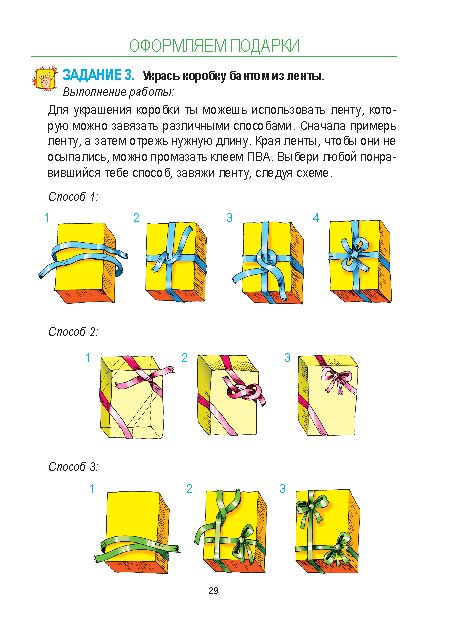 ОФОРМЛЯЕМ ПОДАРКИ

ЗАДАНИЕ 3. Укрась коробку бантом из ленты.
Выполнение работы:

Для украшения коробки ты можешь использовать ленту, которую можно завязать различными способами. Сначала примерь ленту, а затем отрежь нужную длину. Края ленты, чтобы они не осыпались, можно промазать клеем ПВА. Выбери любой понравившийся тебе способ, завяжи ленту, следуя схеме.

Способ 1:

1 2 3 4

Способ 2:

1 2 3

Способ 3:

1 2 3

29