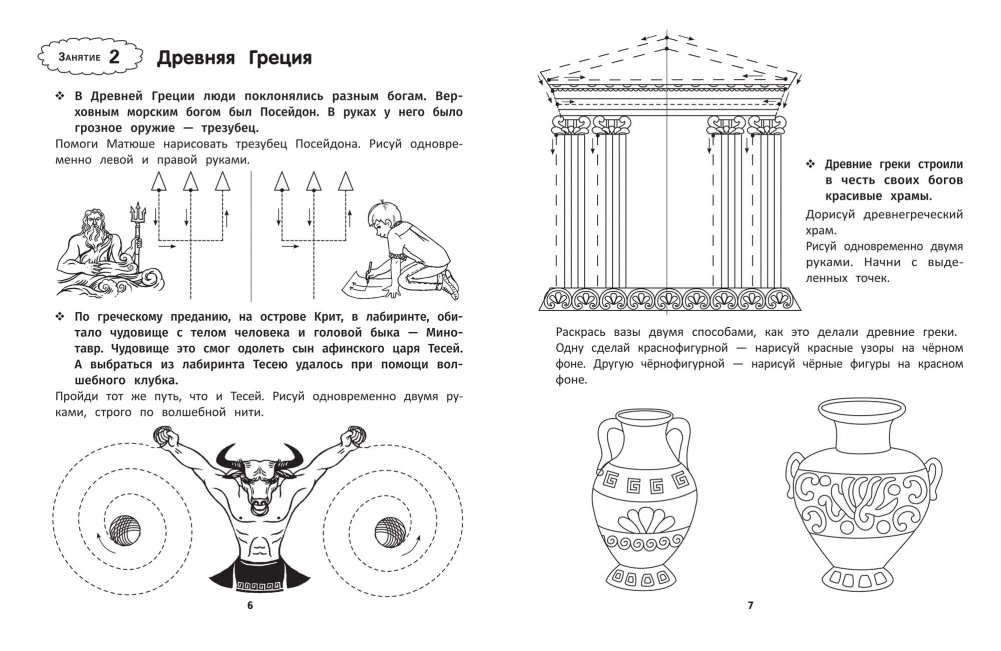 Занятие 2 Древняя Греция

❖ В Древней Греции люди поклонялись разным богам. Верховным морским богом был Посейдон. В руках у него было грозное оружие — трезубец.
Помоги Матюше нарисовать трезубец Посейдона. Рисуй одновременно левой и правой руками.

❖ По греческому преданию, на острове Крит, в лабиринте, обитало чудовище с телом человека и головой быка — Минотавр. Чудовище это смог одолеть сын афинского царя Тесей. А выбраться из лабиринта Тесею удалось при помощи волшебного клубка.
Пройди тот же путь, что и Тесей. Рисуй одновременно двумя руками, строго по волшебной нити.

6

❖ Древние греки строили в честь своих богов красивые храмы.
Дорисуй древнегреческий храм.
Рисуй одновременно двумя руками. Начни с выделенных точек.

Раскрась вазы двумя способами, как это делали древние греки. Одну сделай краснофигурной — нарисуй красные узоры на чёрном фоне. Другую чёрнофигурной — нарисуй чёрные фигуры на красном фоне.

7