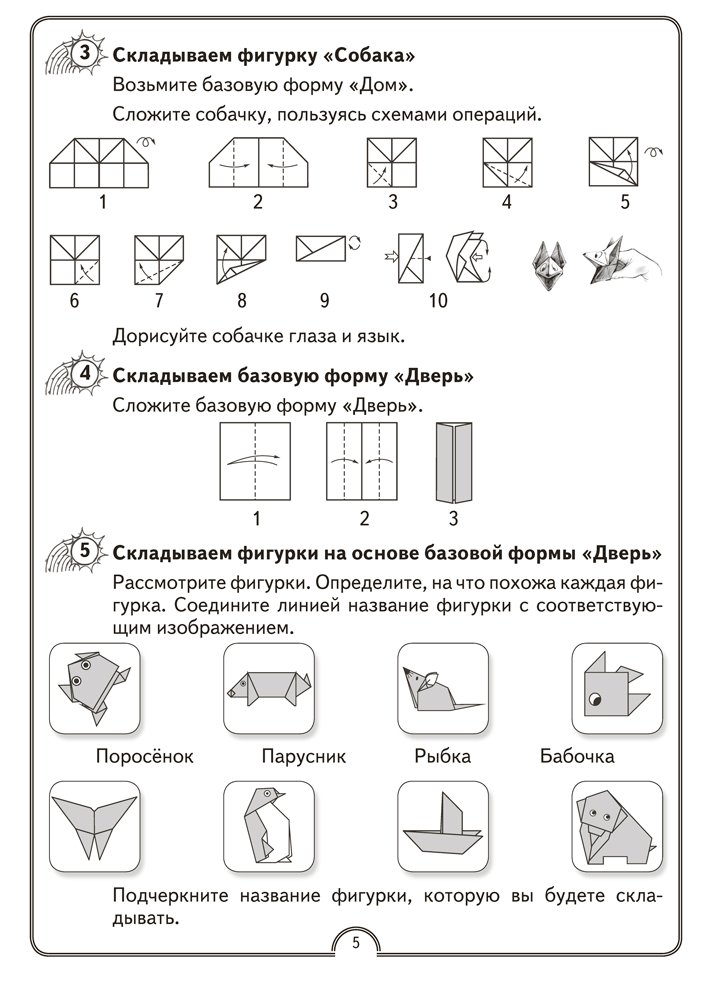 3 Складываем фигурку «Собака»

Возьмите базовую форму «Дом».

Сложите собачку, пользуясь схемами операций.

1 2 3 4 5

6 7 8 9 10

Дорисуйте собачке глаза и язык.

4 Складываем базовую форму «Дверь»

Сложите базовую форму «Дверь».

1 2 3

5 Складываем фигурки на основе базовой формы «Дверь»

Рассмотрите фигурки. Определите, на что похожа каждая фигурка. Соедините линией название фигурки с соответствующим изображением.

Поросёнок Парусник Рыбка Бабочка

Подчеркните название фигурки, которую вы будете складывать.

5