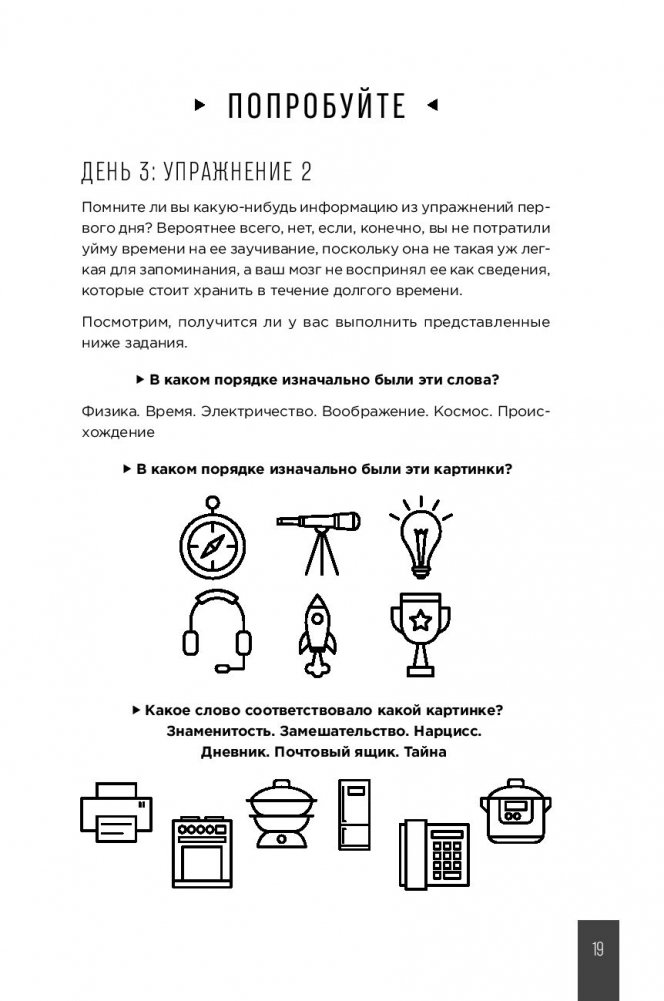 ▸ ПОПРОБУЙТЕ ◂

ДЕНЬ 3: УПРАЖНЕНИЕ 2

Помните ли вы какую-нибудь информацию из упражнений первого дня? Вероятнее всего, нет, если, конечно, вы не потратили уйму времени на ее заучивание, поскольку она не такая уж легкая для запоминания, а ваш мозг не воспринял ее как сведения, которые стоит хранить в течение долгого времени.

Посмотрим, получится ли у вас выполнить представленные ниже задания.

▸ В каком порядке изначально были эти слова?

Физика. Время. Электричество. Воображение. Космос. Происхождение

▸ В каком порядке изначально были эти картинки?

▸ Какое слово соответствовало какой картинке?
Знаменитость. Замешательство. Нарцисс.
Дневник. Почтовый ящик. Тайна

19