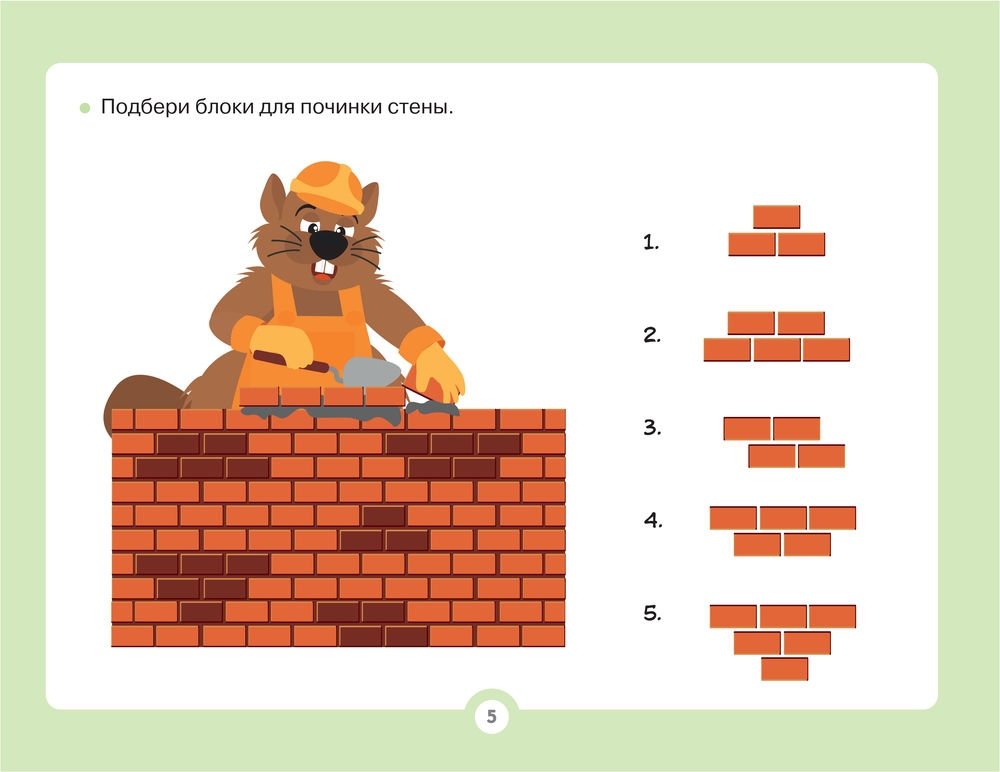 Подбери блоки для починки стены.

1.

2.

3.

4.

5.

5