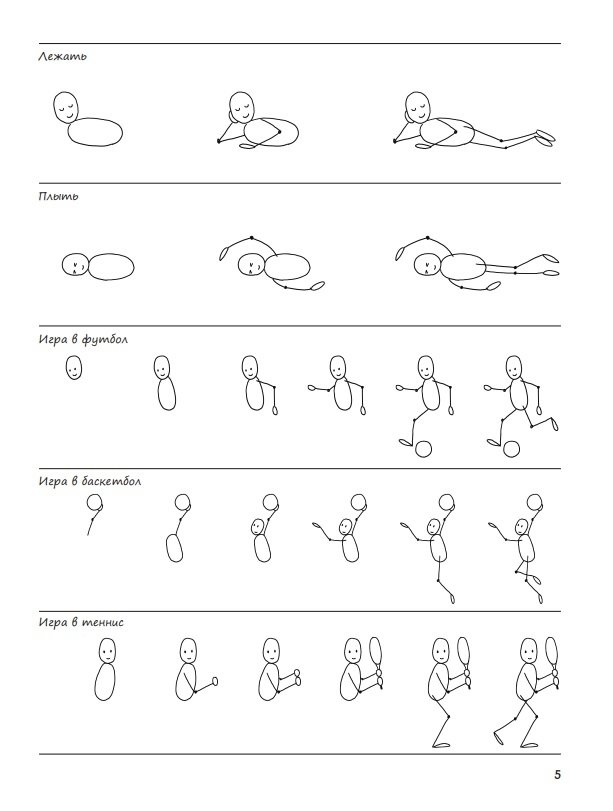 Лежать

Плыть

Игра в футбол

Игра в баскетбол

Игра в теннис

5