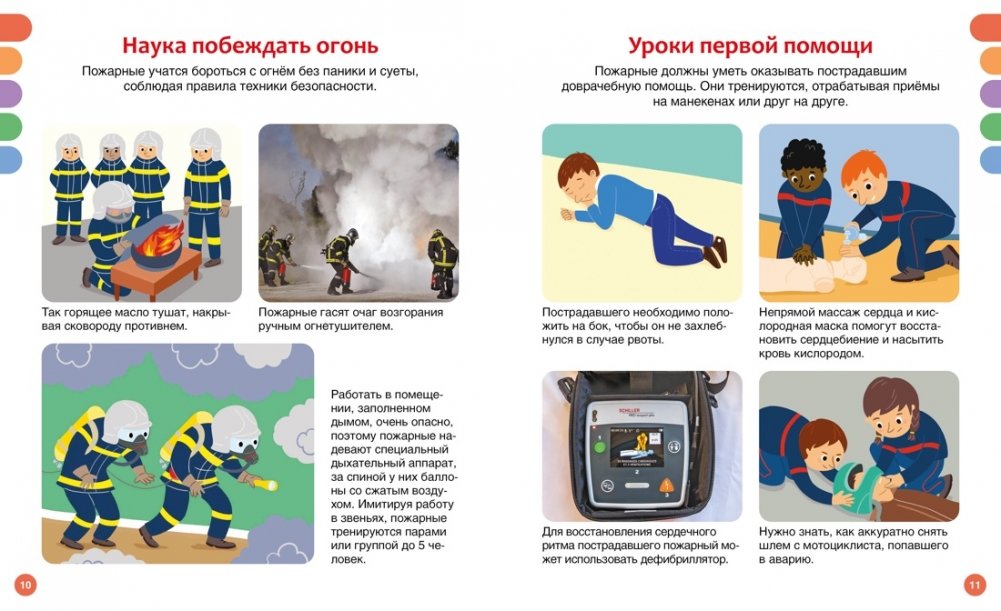 Наука побеждать огонь

Пожарные учатся бороться с огнём без паники и суеты, соблюдая правила техники безопасности.

Так горящее масло тушат, накрывая сковороду противнем.

Пожарные гасят очаг возгорания ручным огнетушителем.

Работать в помещении, заполненном дымом, очень опасно, поэтому пожарные надевают специальный дыхательный аппарат, за спиной у них баллоны со сжатым воздухом. Имитируя работу в звеньях, пожарные тренируются парами или группой до 5 человек.

10

Уроки первой помощи

Пожарные должны уметь оказывать пострадавшим доврачебную помощь. Они тренируются, отрабатывая приёмы на манекенах или друг на друге.

Пострадавшего необходимо положить на бок, чтобы он не захлебнулся в случае рвоты.

Непрямой массаж сердца и кислородная маска помогут восстановить сердцебиение и насытить кровь кислородом.

SCHILLER

Для восстановления сердечного ритма пострадавшего пожарный может использовать дефибриллятор.

Нужно знать, как аккуратно снять шлем с мотоциклиста, попавшего в аварию.

11