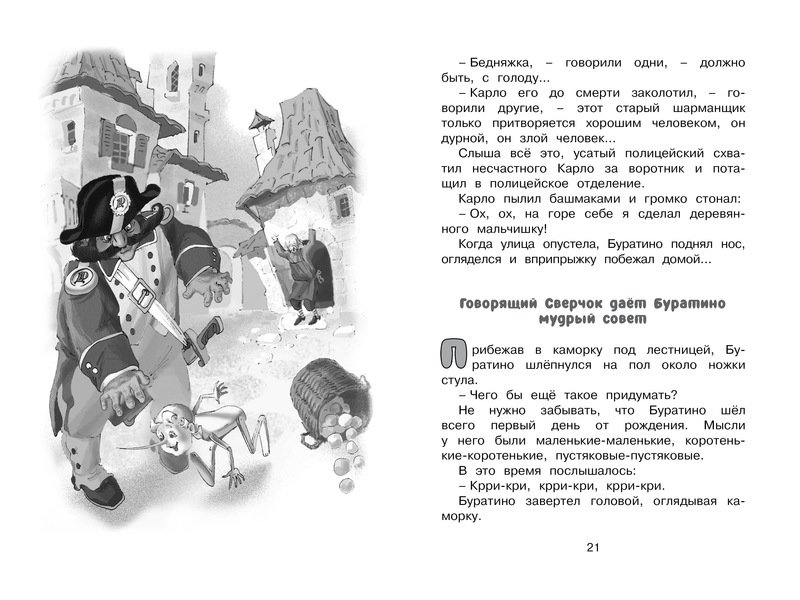 – Бедняжка, – говорили одни, – должно быть, с голоду...

– Карло его до смерти заколотил, – говорили другие, – этот старый шарманщик только притворяется хорошим человеком, он дурной, он злой человек...

Слыша всё это, усатый полицейский схватил несчастного Карло за воротник и потащил в полицейское отделение.

Карло пылил башмаками и громко стонал:

– Ох, ох, на горе себе я сделал деревянного мальчишку!

Когда улица опустела, Буратино поднял нос, огляделся и вприпрыжку побежал домой...

Говорящий Сверчок даёт Буратино мудрый совет

Прибежав в каморку под лестницей, Буратино шлёпнулся на пол около ножки стула.

– Чего бы ещё такое придумать?

Не нужно забывать, что Буратино шёл всего первый день от рождения. Мысли у него были маленькие-маленькие, коротенькие-коротенькие, пустяковые-пустяковые.

В это время послышалось:

– Крри-кри, крри-кри, крри-кри.

Буратино завертел головой, оглядывая каморку.

21