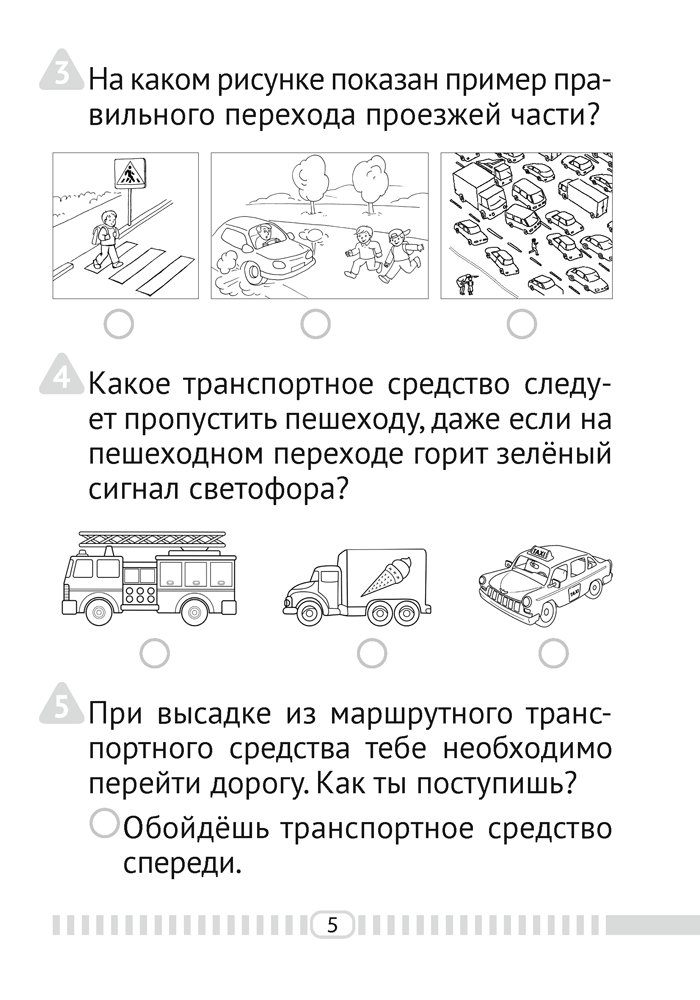 3 На каком рисунке показан пример правильного перехода проезжей части?

4 Какое транспортное средство следует пропустить пешеходу, даже если на пешеходном переходе горит зелёный сигнал светофора?

TAXI

TAXI

5 При высадке из маршрутного транспортного средства тебе необходимо перейти дорогу. Как ты поступишь?

Обойдёшь транспортное средство спереди.

5