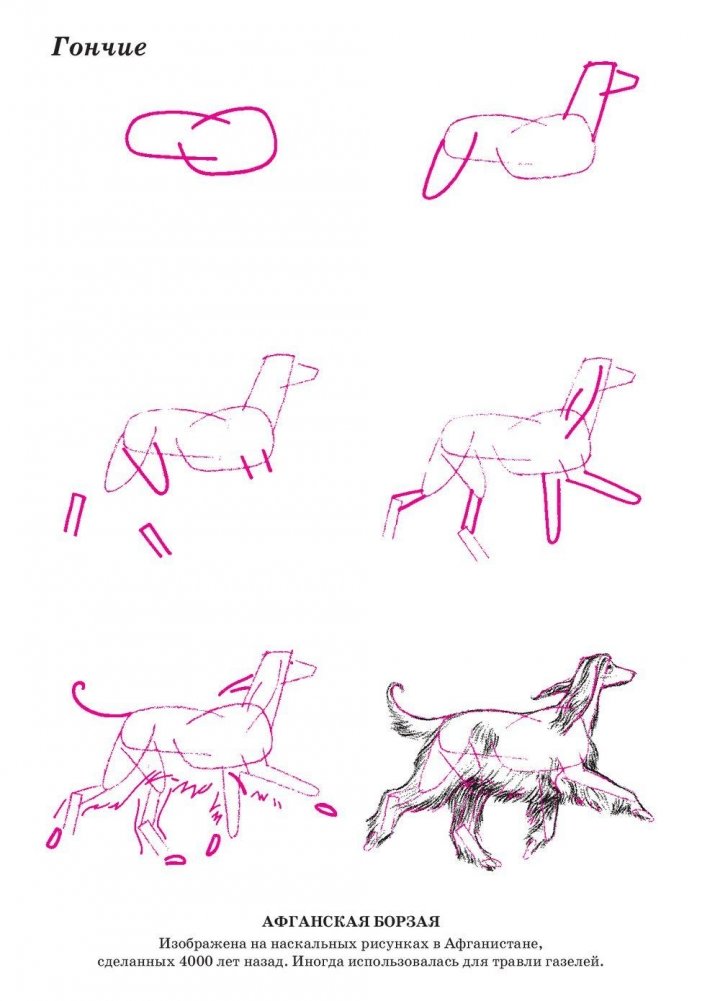 Гончие

АФГАНСКАЯ БОРЗАЯ
Изображена на наскальных рисунках в Афганистане, сделанных 4000 лет назад. Иногда использовалась для травли газелей.