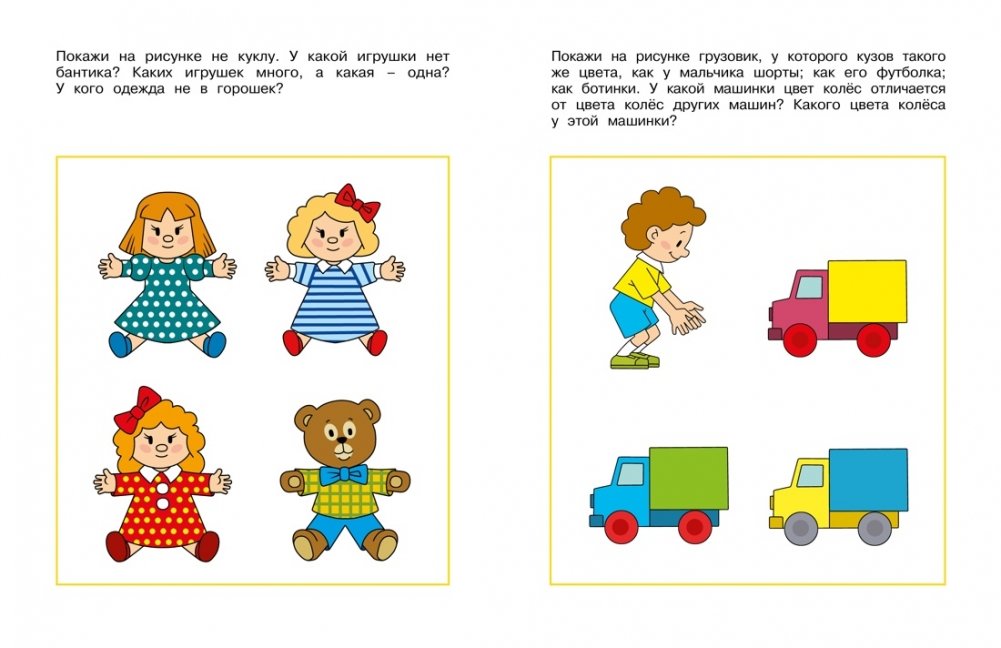 Покажи на рисунке не куклу. У какой игрушки нет бантика? Каких игрушек много, а какая – одна? У кого одежда не в горошек?

Покажи на рисунке грузовик, у которого кузов такого же цвета, как у мальчика шорты; как его футболка; как ботинки. У какой машинки цвет колёс отличается от цвета колёс других машин? Какого цвета колёса у этой машинки?