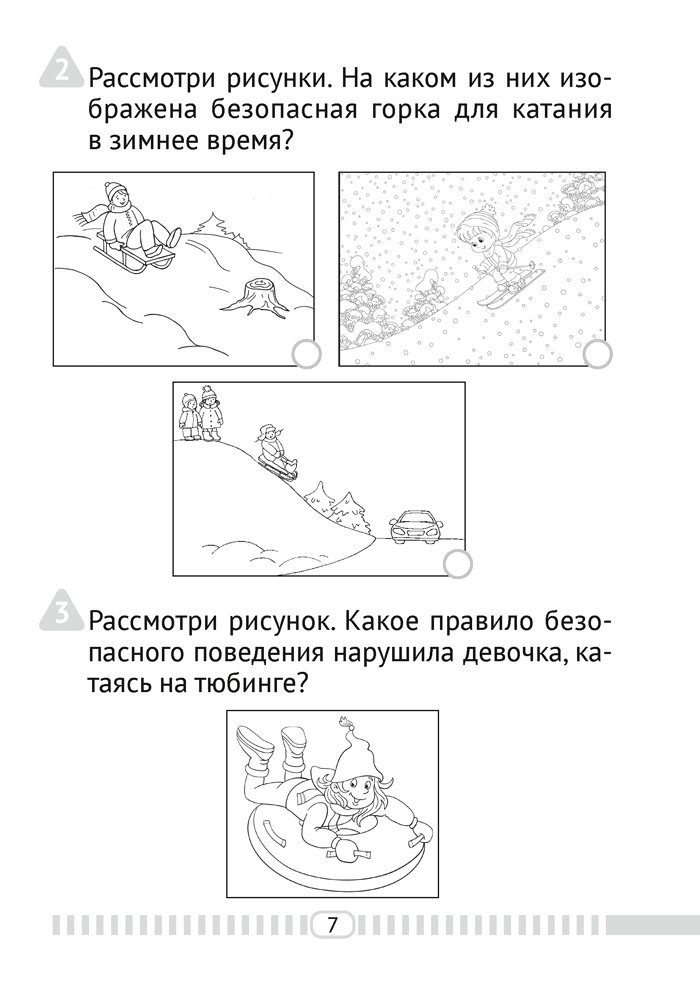 2 Рассмотри рисунки. На каком из них изображена безопасная горка для катания в зимнее время?

3 Рассмотри рисунок. Какое правило безопасного поведения нарушила девочка, катаясь на тюбинге?

7