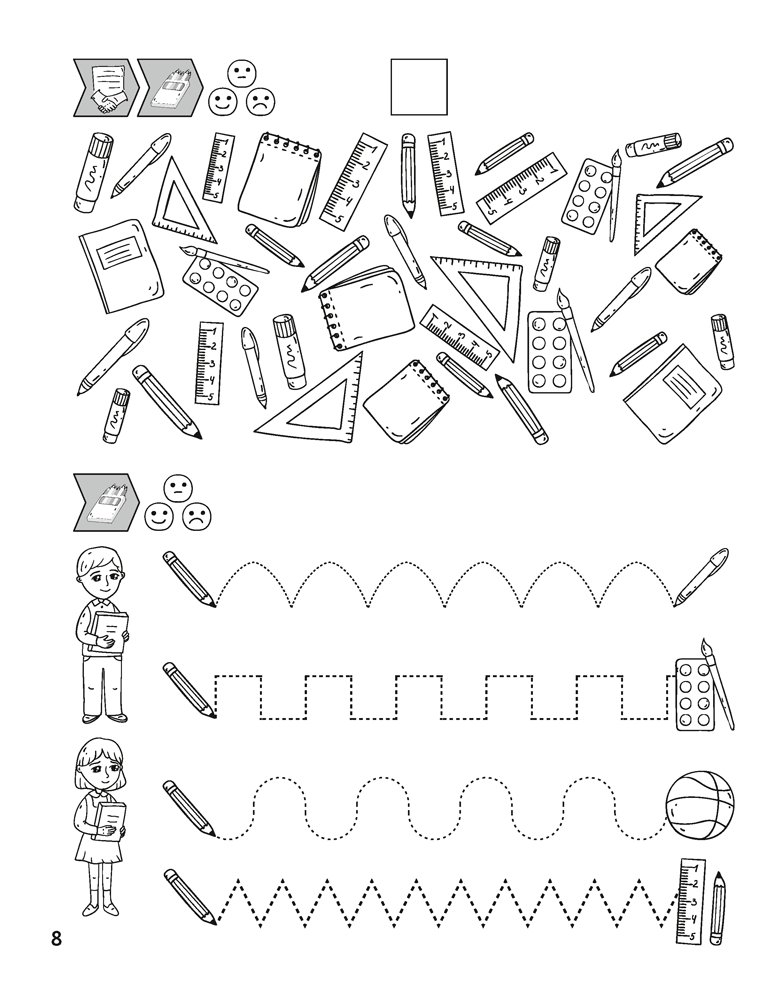 8