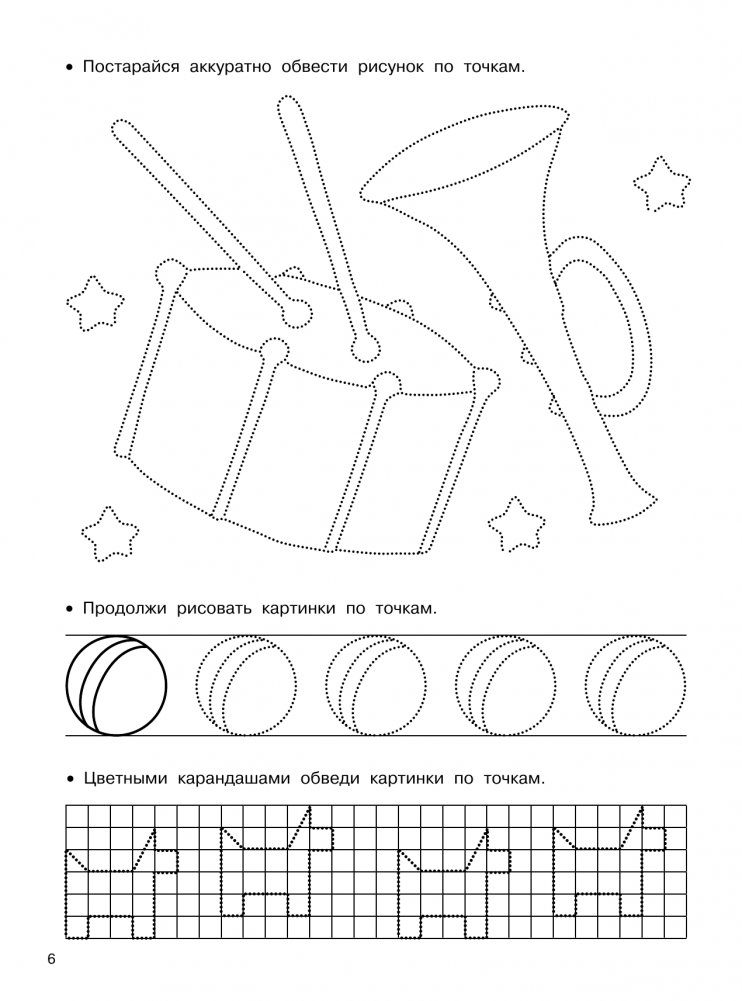 • Постарайся аккуратно обвести рисунок по точкам.

• Продолжи рисовать картинки по точкам.

• Цветными карандашами обведи картинки по точкам.

6