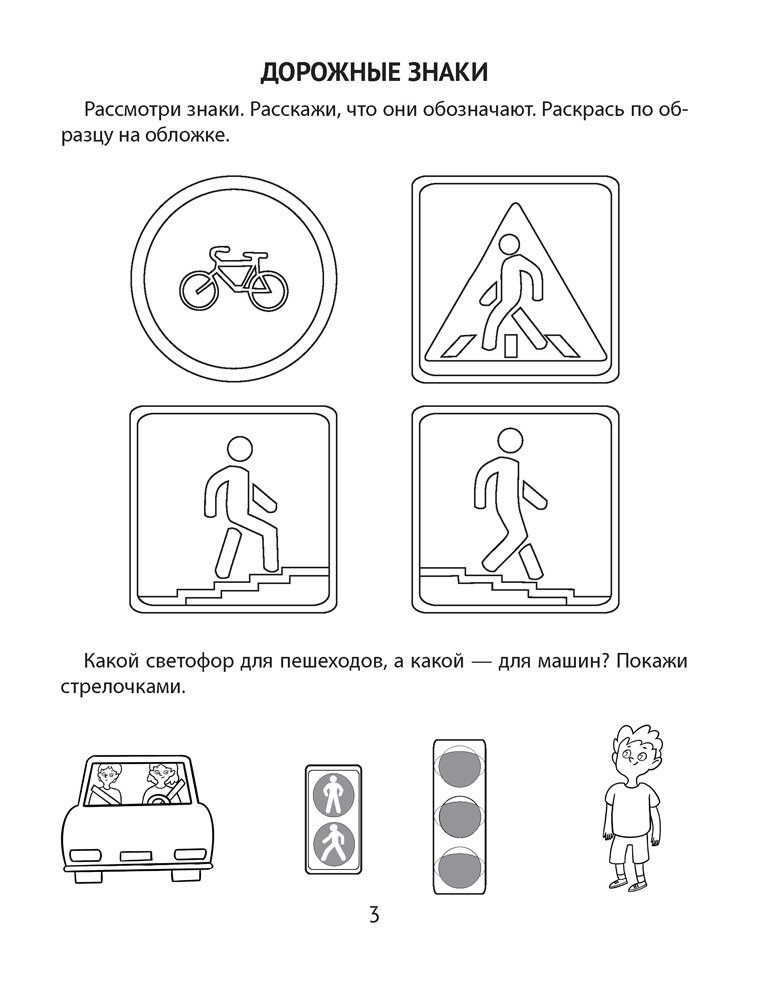 ДОРОЖНЫЕ ЗНАКИ

Рассмотри знаки. Расскажи, что они обозначают. Раскрась по образцу на обложке.

Какой светофор для пешеходов, а какой — для машин? Покажи стрелочками.

3