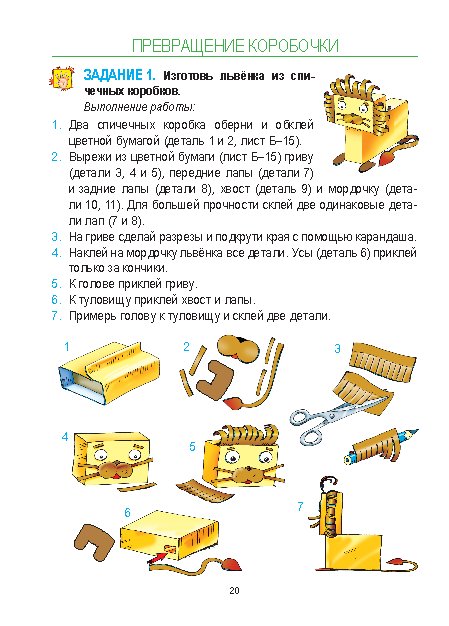 ПРЕВРАЩЕНИЕ КОРОБОЧКИ

ЗАДАНИЕ 1. Изготовь львёнка из спичечных коробков.

Выполнение работы:

1. Два спичечных коробка оберни и обклей цветной бумагой (деталь 1 и 2, лист Б–15).
2. Вырежи из цветной бумаги (лист Б–15) гриву (детали 3, 4 и 5), передние лапы (детали 7) и задние лапы (детали 8), хвост (деталь 9) и мордочку (детали 10, 11). Для большей прочности склей две одинаковые детали лап (7 и 8).
3. На гриве сделай разрезы и подкрути края с помощью карандаша.
4. Наклей на мордочку львёнка все детали. Усы (деталь 6) приклей только за кончики.
5. К голове приклей гриву.
6. К туловищу приклей хвост и лапы.
7. Примерь голову к туловищу и склей две детали.

1

2

3

4

5

6

7

20