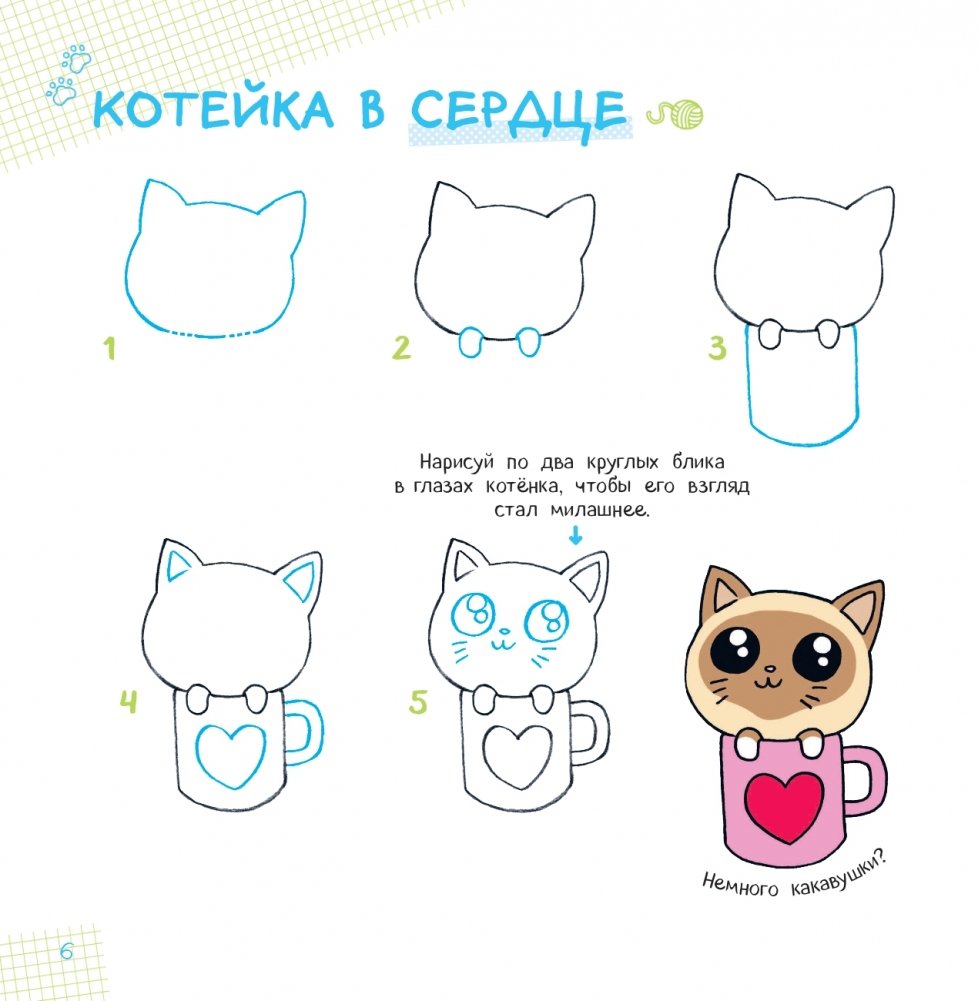 КОТЕЙКА В СЕРДЦЕ

1

2

3

Нарисуй по два круглых блика в глазах котёнка, чтобы его взгляд стал милашнее.

4

5

Немного какавушки?

6