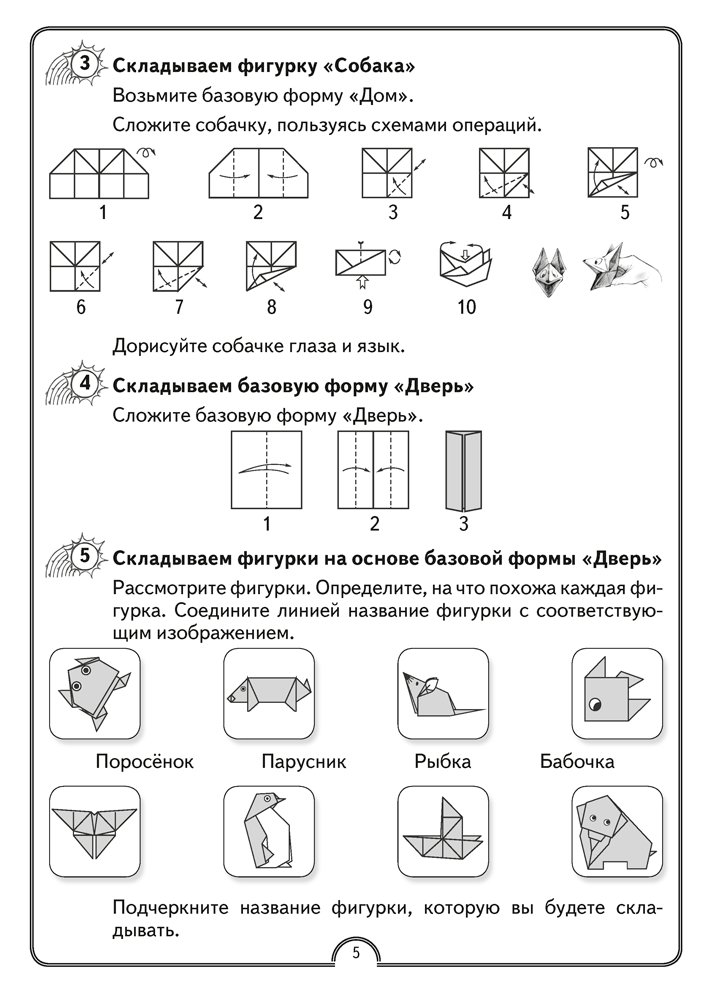 3 Складываем фигурку «Собака»

Возьмите базовую форму «Дом».

Сложите собачку, пользуясь схемами операций.

1 2 3 4 5

6 7 8 9 10

Дорисуйте собачке глаза и язык.

4 Складываем базовую форму «Дверь»

Сложите базовую форму «Дверь».

1 2 3

5 Складываем фигурки на основе базовой формы «Дверь»

Рассмотрите фигурки. Определите, на что похожа каждая фигурка. Соедините линией название фигурки с соответствующим изображением.

Поросёнок Парусник Рыбка Бабочка

Подчеркните название фигурки, которую вы будете складывать.

5