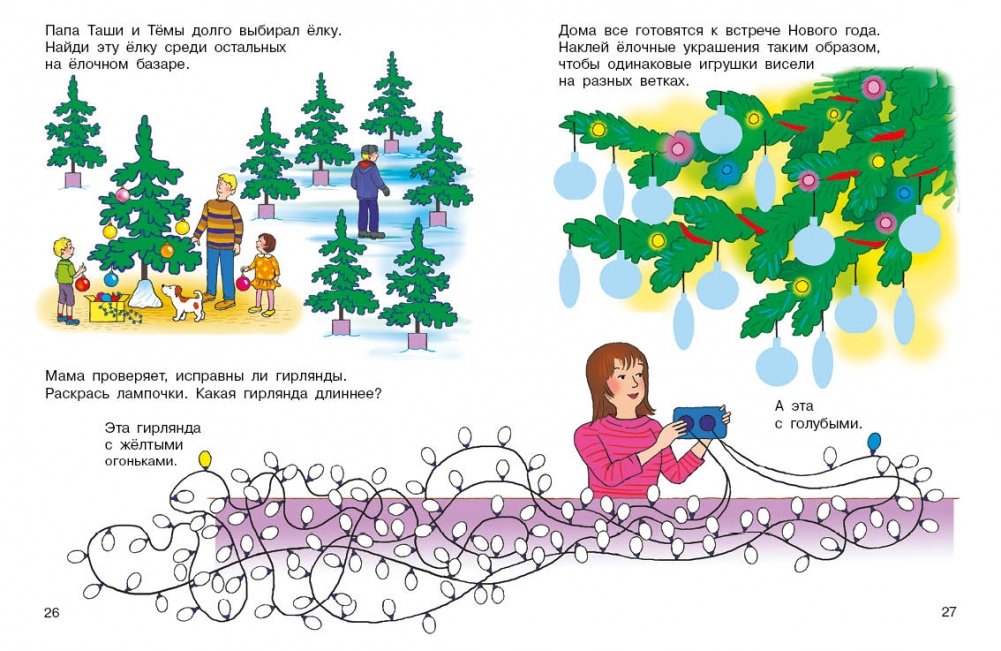 Папа Таши и Тёмы долго выбирал ёлку. Найди эту ёлку среди остальных на ёлочном базаре.

Дома все готовятся к встрече Нового года. Наклей ёлочные украшения таким образом, чтобы одинаковые игрушки висели на разных ветках.

Мама проверяет, исправны ли гирлянды. Раскрась лампочки. Какая гирлянда длиннее?

Эта гирлянда с жёлтыми огоньками.

А эта с голубыми.

26

27