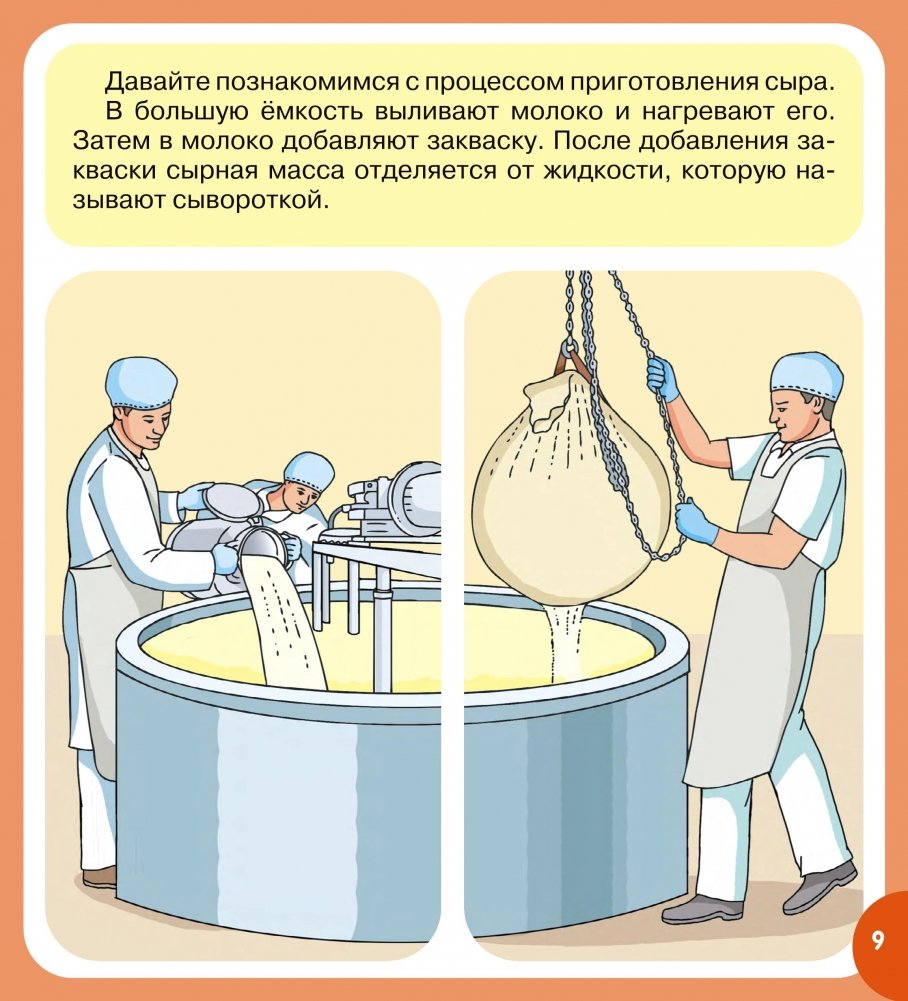 Давайте познакомимся с процессом приготовления сыра.

В большую ёмкость выливают молоко и нагревают его. Затем в молоко добавляют закваску. После добавления закваски сырная масса отделяется от жидкости, которую называют сывороткой.

9