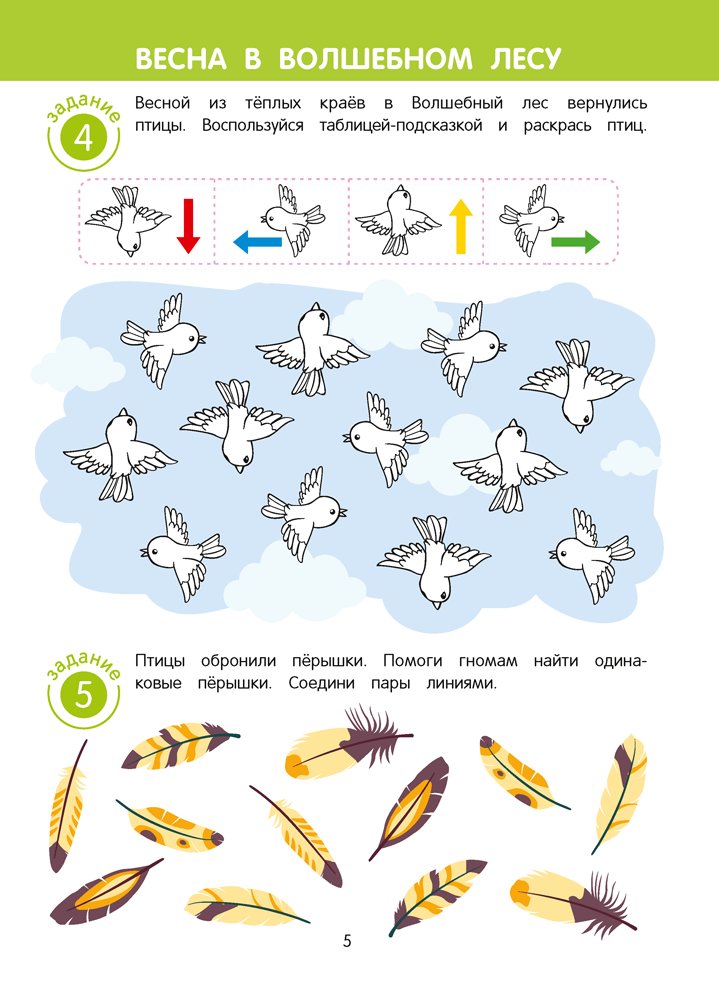 ВЕСНА В ВОЛШЕБНОМ ЛЕСУ

задание 4

Весной из тёплых краёв в Волшебный лес вернулись птицы. Воспользуйся таблицей-подсказкой и раскрась птиц.

задание 5

Птицы обронили пёрышки. Помоги гномам найти одинаковые пёрышки. Соедини пары линиями.

5