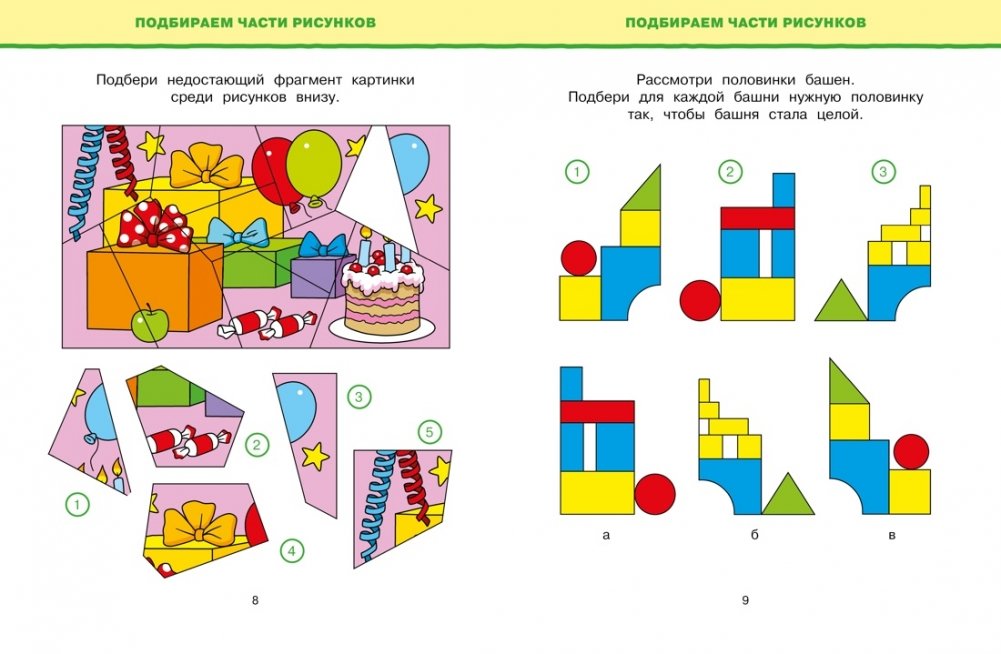 ПОДБИРАЕМ ЧАСТИ РИСУНКОВ

Подбери недостающий фрагмент картинки среди рисунков внизу.

1

2

3

4

5

8

ПОДБИРАЕМ ЧАСТИ РИСУНКОВ

Рассмотри половинки башен. Подбери для каждой башни нужную половинку так, чтобы башня стала целой.

1

2

3

а

б

в

9