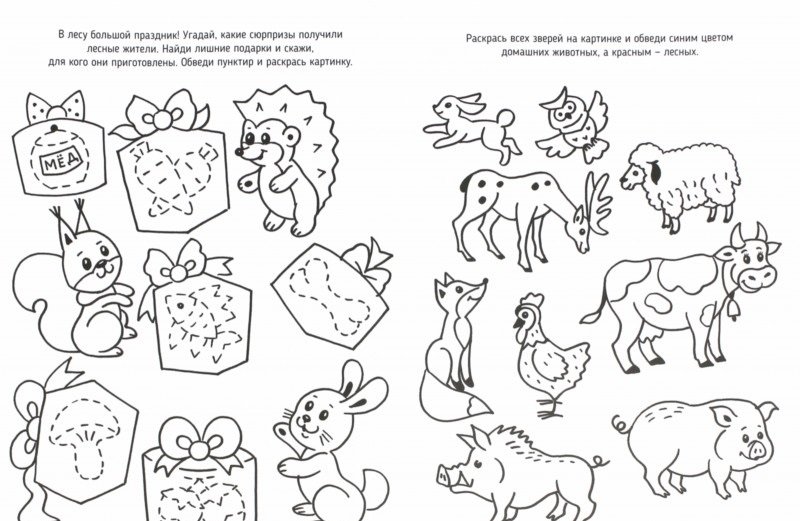 В лесу большой праздник! Угадай, какие сюрпризы получили лесные жители. Найди лишние подарки и скажи, для кого они приготовлены. Обведи пунктир и раскрась картинку.

МЁД

Раскрась всех зверей на картинке и обведи синим цветом домашних животных, а красным – лесных.