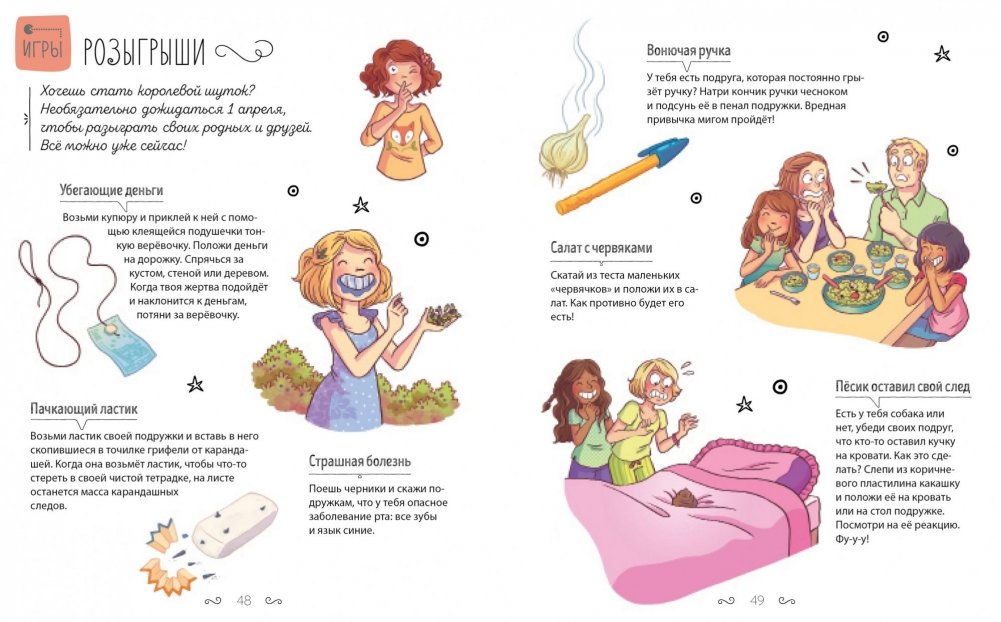 ИГРЫ РОЗЫГРЫШИ

Хочешь стать королевой шуток? Необязательно дожидаться 1 апреля, чтобы разыграть своих родных и друзей. Всё можно уже сейчас!

Убегающие деньги

Возьми купюру и приклей к ней с помощью клеящейся подушечки тонкую верёвочку. Положи деньги на дорожку. Спрячься за кустом, стеной или деревом. Когда твоя жертва подойдёт и наклонится к деньгам, потяни за верёвочку.

Пачкающий ластик

Возьми ластик своей подружки и вставь в него скопившиеся в точилке грифели от карандашей. Когда она возьмёт ластик, чтобы что-то стереть в своей чистой тетрадке, на листе останется масса карандашных следов.

Страшная болезнь

Поешь черники и скажи подружкам, что у тебя опасное заболевание рта: все зубы и язык синие.

48

Вонючая ручка

У тебя есть подруга, которая постоянно грызёт ручку? Натри кончик ручки чесноком и подсунь её в пенал подружки. Вредная привычка мигом пройдёт!

Салат с червяками

Скатай из теста маленьких «червячков» и положи их в салат. Как противно будет его есть!

Пёсик оставил свой след

Есть у тебя собака или нет, убеди своих подруг, что кто-то оставил кучку на кровати. Как это сделать? Слепи из коричневого пластилина какашку и положи её на кровать или на стол подружке. Посмотри на её реакцию. Фу-у-у!

49