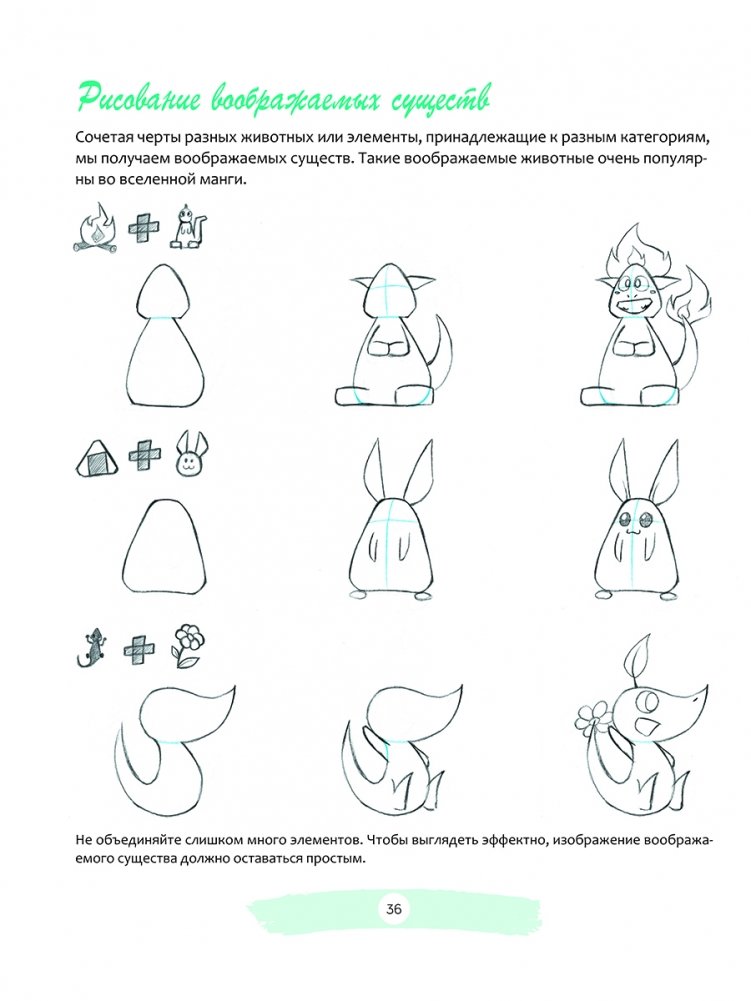 Рисование воображаемых существ

Сочетая черты разных животных или элементы, принадлежащие к разным категориям, мы получаем воображаемых существ. Такие воображаемые животные очень популярны во вселенной манги.

Не объединяйте слишком много элементов. Чтобы выглядеть эффектно, изображение воображаемого существа должно оставаться простым.

36