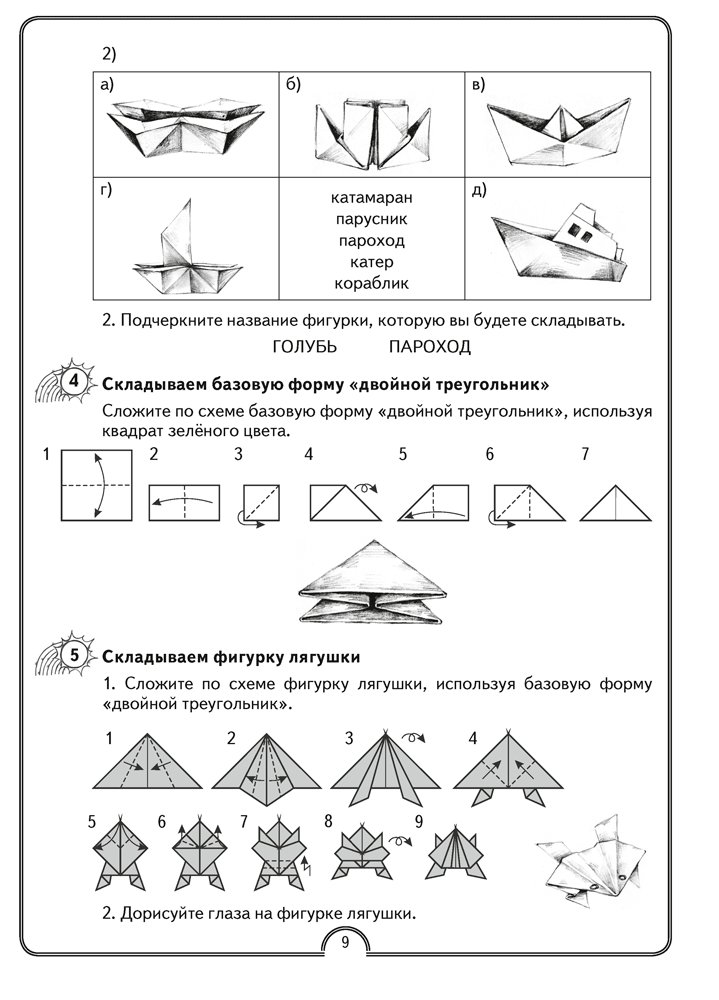 2)

| а) | б) | в) |
|---|---|---|
| г) | катамаран парусник пароход катер кораблик | д) |

2. Подчеркните название фигурки, которую вы будете складывать.

ГОЛУБЬ ПАРОХОД

4 Складываем базовую форму «двойной треугольник»

Сложите по схеме базовую форму «двойной треугольник», используя квадрат зелёного цвета.

1 2 3 4 5 6 7

5 Складываем фигурку лягушки

1. Сложите по схеме фигурку лягушки, используя базовую форму «двойной треугольник».

1 2 3 4

5 6 7 8 9

2. Дорисуйте глаза на фигурке лягушки.

9