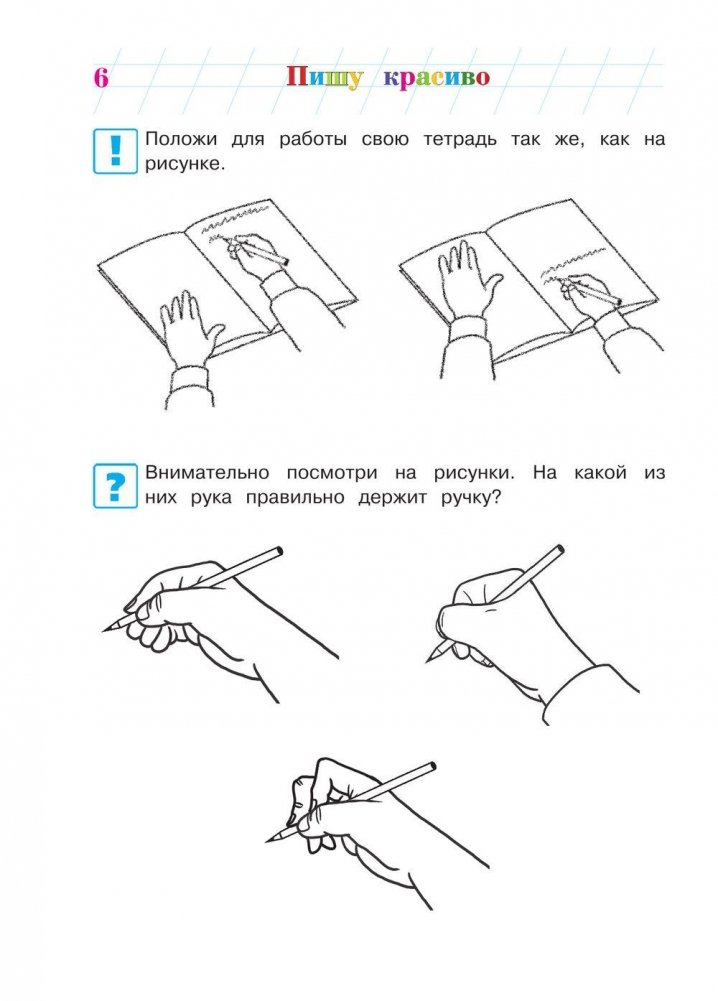 6 Пишу красиво

!

Положи для работы свою тетрадь так же, как на рисунке.

?

Внимательно посмотри на рисунки. На какой из них рука правильно держит ручку?