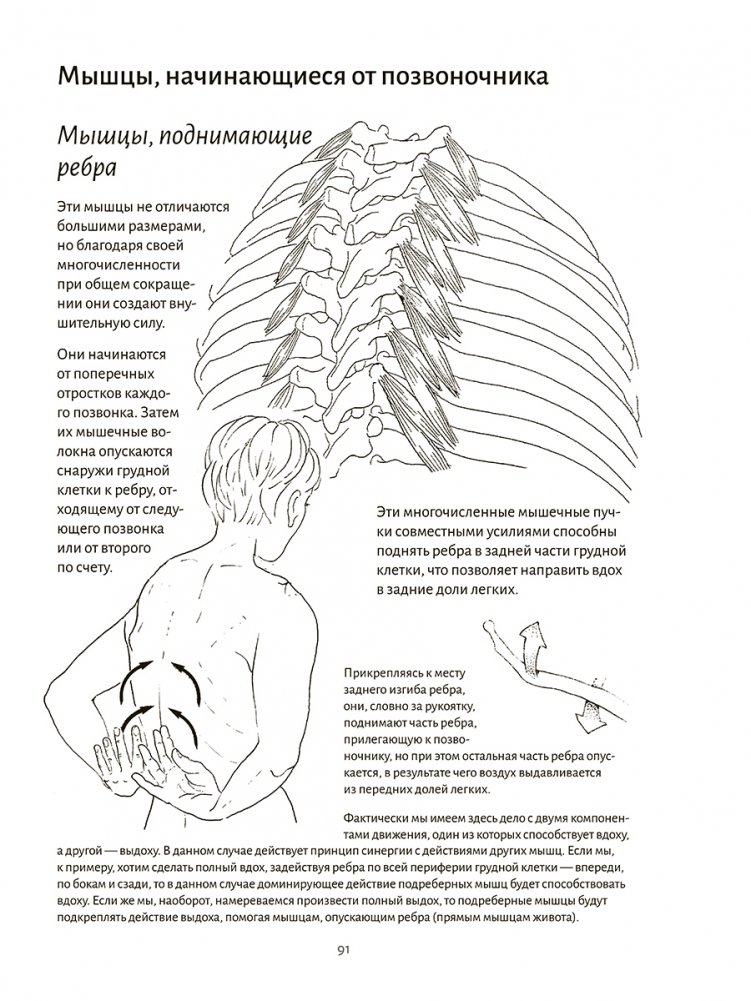 Мышцы, начинающиеся от позвоночника

Мышцы, поднимающие ребра

Эти мышцы не отличаются большими размерами, но благодаря своей многочисленности при общем сокращении они создают внушительную силу.

Они начинаются от поперечных отростков каждого позвонка. Затем их мышечные волокна опускаются снаружи грудной клетки к ребру, отходящему от следующего позвонка или от второго по счету.

Эти многочисленные мышечные пучки совместными усилиями способны поднять ребра в задней части грудной клетки, что позволяет направить вдох в задние доли легких.

Прикрепляясь к месту заднего изгиба ребра, они, словно за рукоятку, поднимают часть ребра, прилегающую к позвоночнику, но при этом остальная часть ребра опускается, в результате чего воздух выдавливается из передних долей легких.

Фактически мы имеем здесь дело с двумя компонентами движения, один из которых способствует вдоху, а другой — выдоху. В данном случае действует принцип синергии с действиями других мышц. Если мы, к примеру, хотим сделать полный вдох, задействуя ребра по всей периферии грудной клетки — впереди, по бокам и сзади, то в данном случае доминирующее действие подреберных мышц будет способствовать вдоху. Если же мы, наоборот, намереваемся произвести полный выдох, то подреберные мышцы будут подкреплять действие выдоха, помогая мышцам, опускающим ребра (прямым мышцам живота).

91