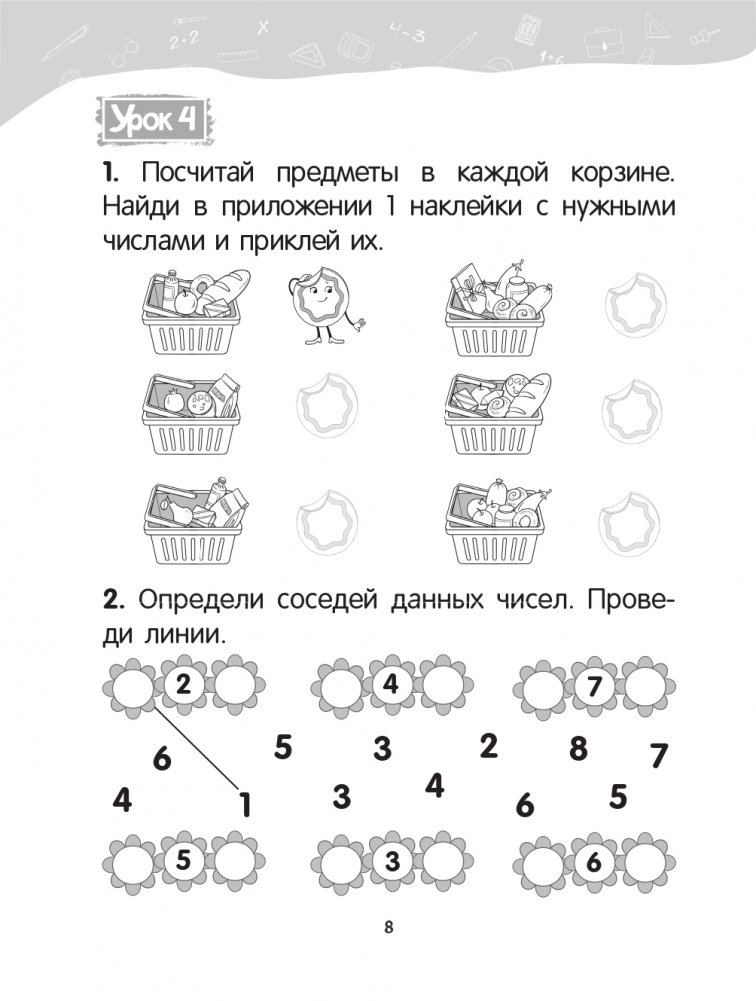 Урок 4

1. Посчитай предметы в каждой корзине. Найди в приложении 1 наклейки с нужными числами и приклей их.

2. Определи соседей данных чисел. Проведи линии.

2 4 7

6 5 3 2 8 7

4 1 3 4 6 5

5 3 6

8