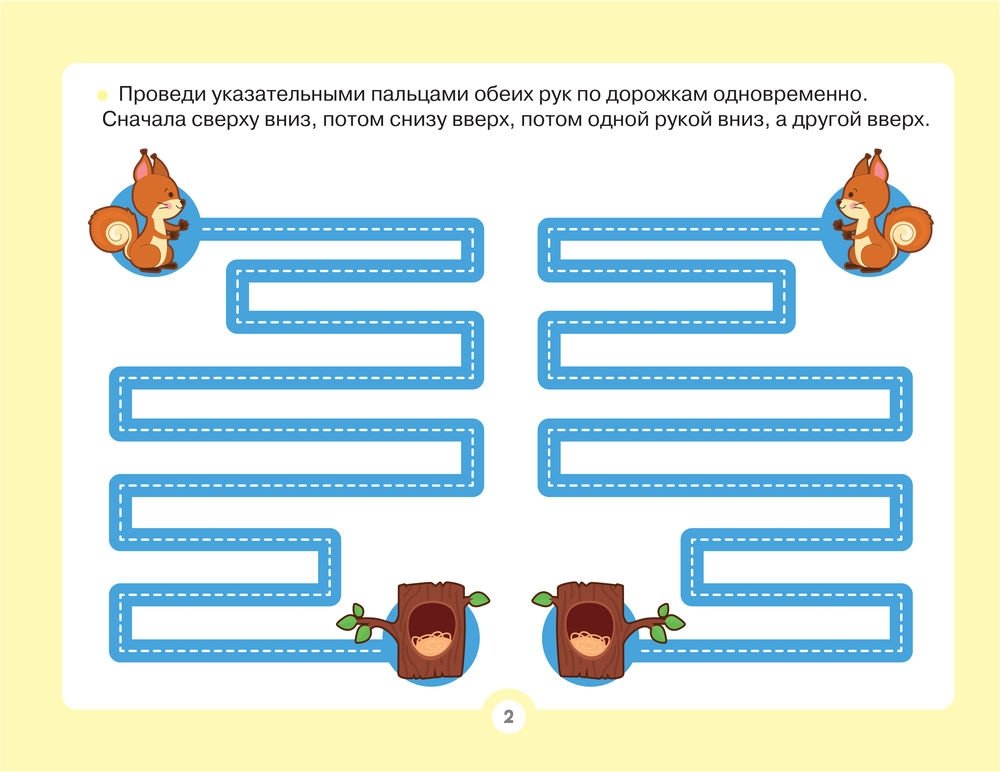 Проведи указательными пальцами обеих рук по дорожкам одновременно. Сначала сверху вниз, потом снизу вверх, потом одной рукой вниз, а другой вверх.

2