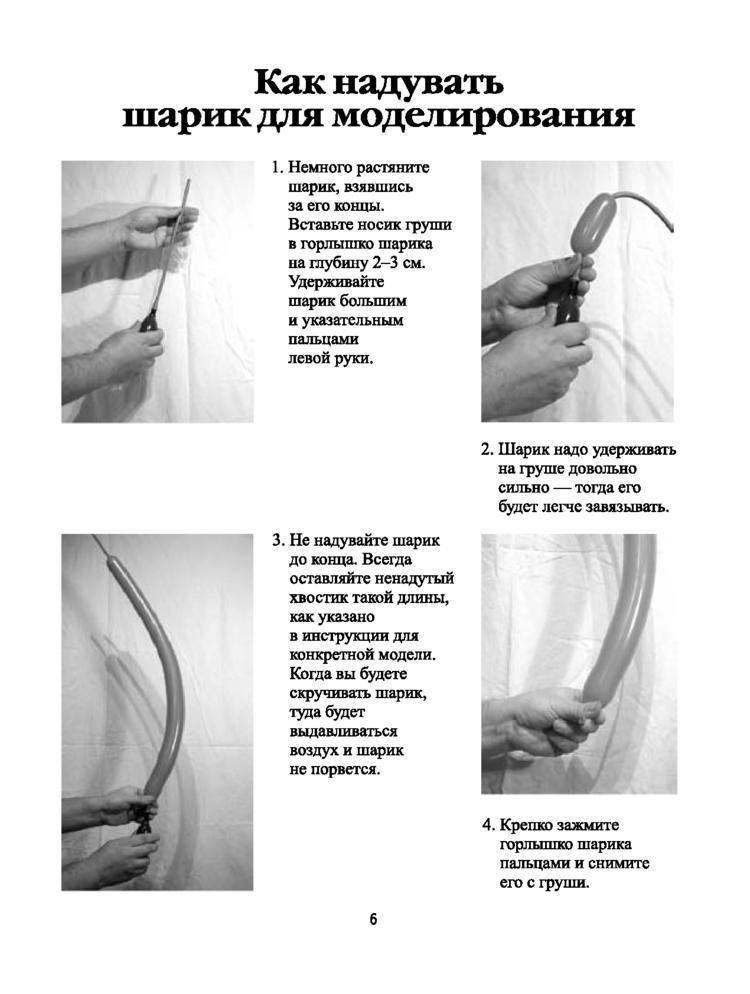 Как надувать шарик для моделирования

1. Немного растяните шарик, взявшись за его концы. Вставьте носик груши в горлышко шарика на глубину 2–3 см. Удерживайте шарик большим и указательным пальцами левой руки.

2. Шарик надо удерживать на груше довольно сильно — тогда его будет легче завязывать.

3. Не надувайте шарик до конца. Всегда оставляйте ненадутый хвостик такой длины, как указано в инструкции для конкретной модели. Когда вы будете скручивать шарик, туда будет выдавливаться воздух и шарик не порвется.

4. Крепко зажмите горлышко шарика пальцами и снимите его с груши.

6