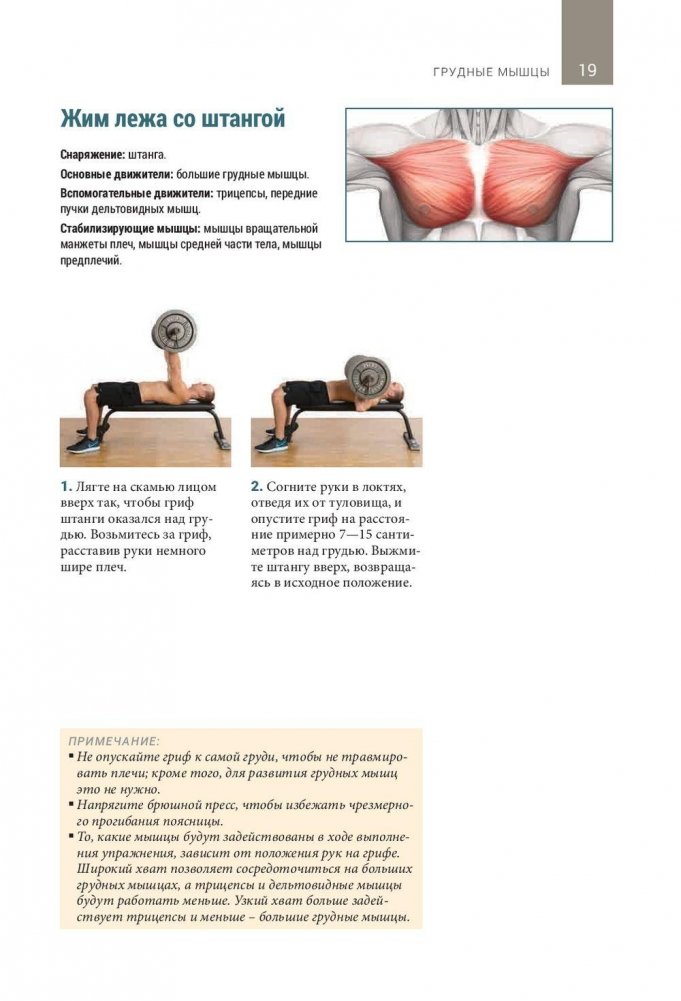 ГРУДНЫЕ МЫШЦЫ 19

Жим лежа со штангой

Снаряжение: штанга.

Основные движители: большие грудные мышцы.

Вспомогательные движители: трицепсы, передние пучки дельтовидных мышц.

Стабилизирующие мышцы: мышцы вращательной манжеты плеч, мышцы средней части тела, мышцы предплечий.

1. Лягте на скамью лицом вверх так, чтобы гриф штанги оказался над грудью. Возьмитесь за гриф, расставив руки немного шире плеч.

2. Согните руки в локтях, отведя их от туловища, и опустите гриф на расстояние примерно 7—15 сантиметров над грудью. Выжмите штангу вверх, возвращаясь в исходное положение.

ПРИМЕЧАНИЕ:
▪ Не опускайте гриф к самой груди, чтобы не травмировать плечи; кроме того, для развития грудных мышц это не нужно.
▪ Напрягите брюшной пресс, чтобы избежать чрезмерного прогибания поясницы.
▪ То, какие мышцы будут задействованы в ходе выполнения упражнения, зависит от положения рук на грифе. Широкий хват позволяет сосредоточиться на больших грудных мышцах, а трицепсы и дельтовидные мышцы будут работать меньше. Узкий хват больше задействует трицепсы и меньше – большие грудные мышцы.