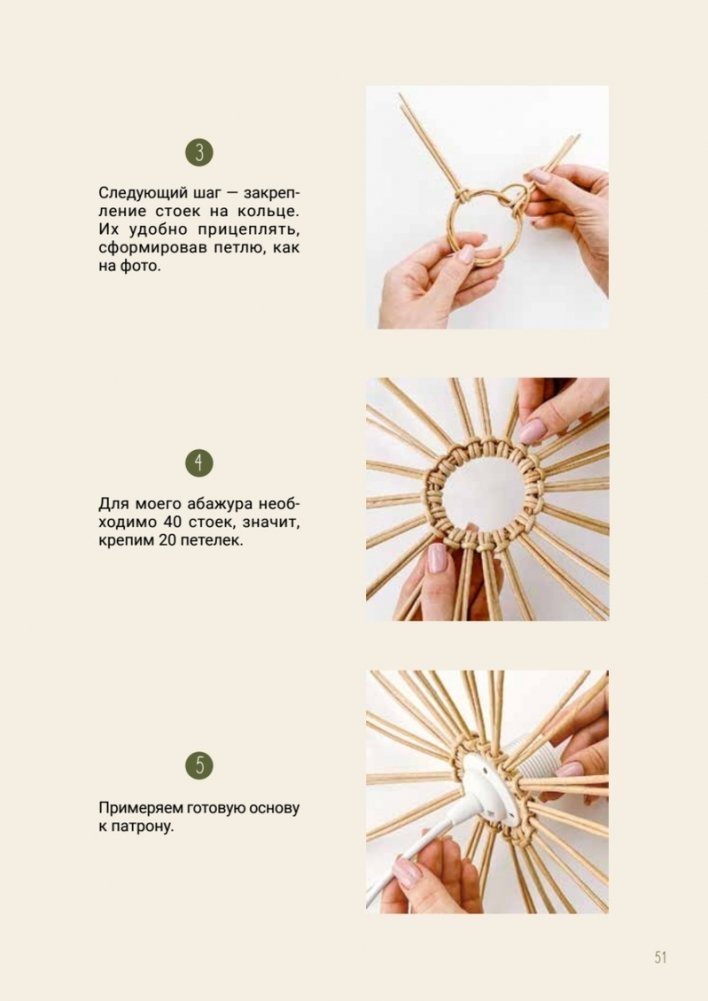 3

Следующий шаг — закрепление стоек на кольце. Их удобно прицеплять, сформировав петлю, как на фото.

4

Для моего абажура необходимо 40 стоек, значит, крепим 20 петелек.

5

Примеряем готовую основу к патрону.

51