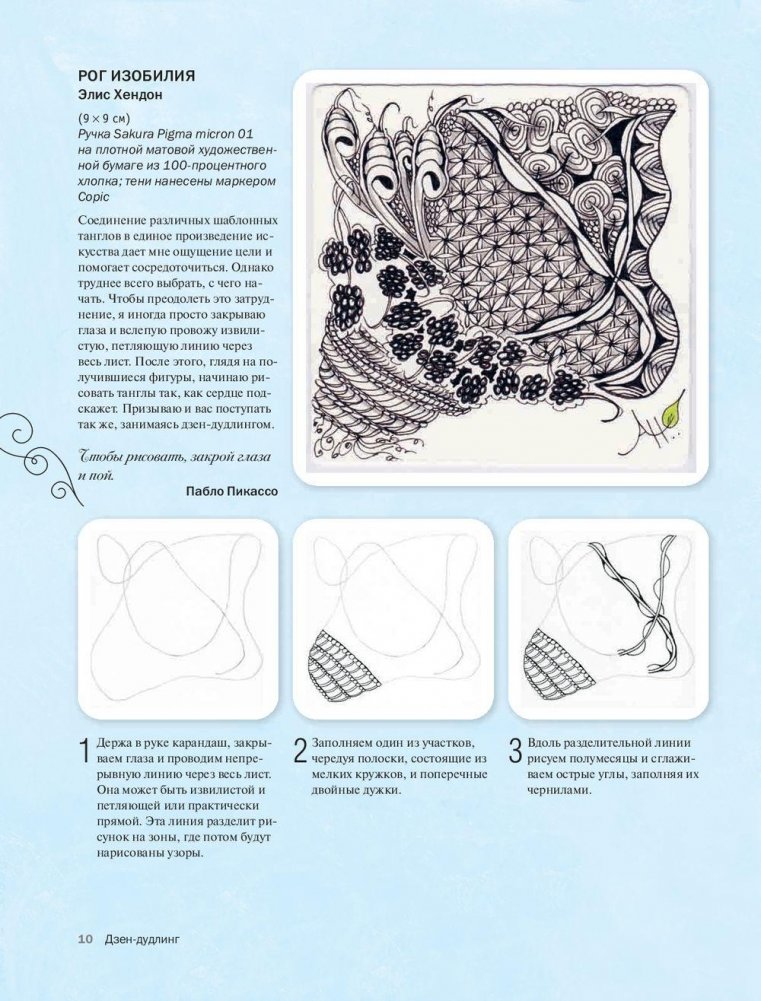 РОГ ИЗОБИЛИЯ
Элис Хендон

(9 × 9 см)
Ручка Sakura Pigma micron 01 на плотной матовой художественной бумаге из 100-процентного хлопка; тени нанесены маркером Copic

Соединение различных шаблонных танглов в единое произведение искусства дает мне ощущение цели и помогает сосредоточиться. Однако труднее всего выбрать, с чего начать. Чтобы преодолеть это затруднение, я иногда просто закрываю глаза и вслепую провожу извилистую, петляющую линию через весь лист. После этого, глядя на получившиеся фигуры, начинаю рисовать танглы так, как сердце подскажет. Призываю и вас поступать так же, занимаясь дзен-дудлингом.

Чтобы рисовать, закрой глаза и пой.
Пабло Пикассо

1 Держа в руке карандаш, закрываем глаза и проводим непрерывную линию через весь лист. Она может быть извилистой и петляющей или практически прямой. Эта линия разделит рисунок на зоны, где потом будут нарисованы узоры.

2 Заполняем один из участков, чередуя полоски, состоящие из мелких кружков, и поперечные двойные дужки.

3 Вдоль разделительной линии рисуем полумесяцы и сглаживаем острые углы, заполняя их чернилами.

10 Дзен-дудлинг