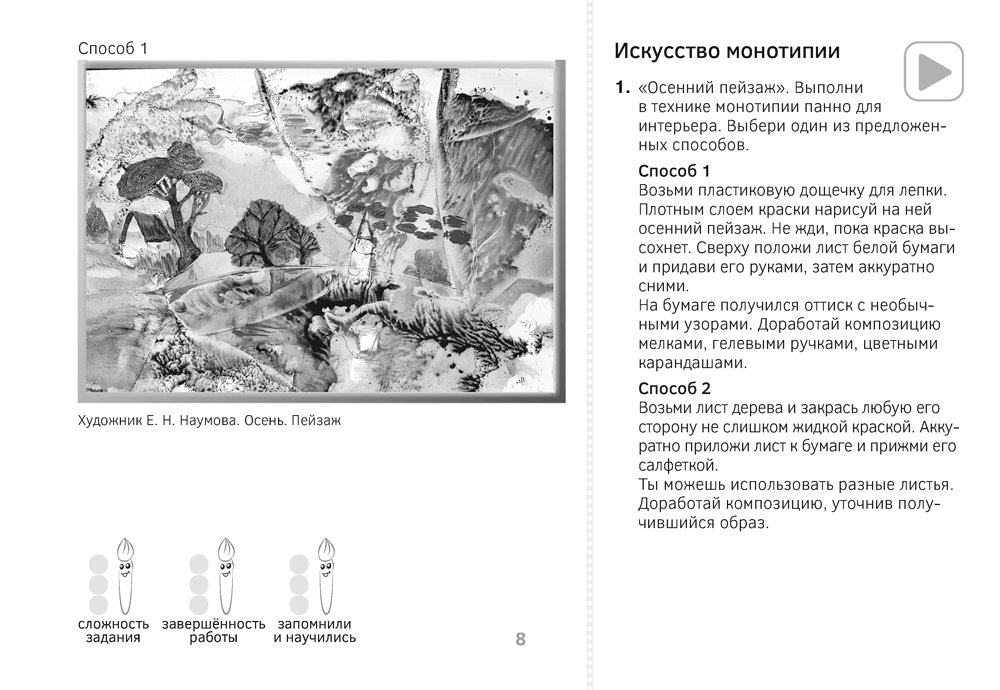 Способ 1

Художник Е. Н. Наумова. Осень. Пейзаж

сложность задания

завершённость работы

запомнили и научились

8

Искусство монотипии

1. «Осенний пейзаж». Выполни в технике монотипии панно для интерьера. Выбери один из предложенных способов.

Способ 1
Возьми пластиковую дощечку для лепки. Плотным слоем краски нарисуй на ней осенний пейзаж. Не жди, пока краска высохнет. Сверху положи лист белой бумаги и придави его руками, затем аккуратно сними.
На бумаге получился оттиск с необычными узорами. Доработай композицию мелками, гелевыми ручками, цветными карандашами.

Способ 2
Возьми лист дерева и закрась любую его сторону не слишком жидкой краской. Аккуратно приложи лист к бумаге и прижми его салфеткой.
Ты можешь использовать разные листья. Доработай композицию, уточнив получившийся образ.