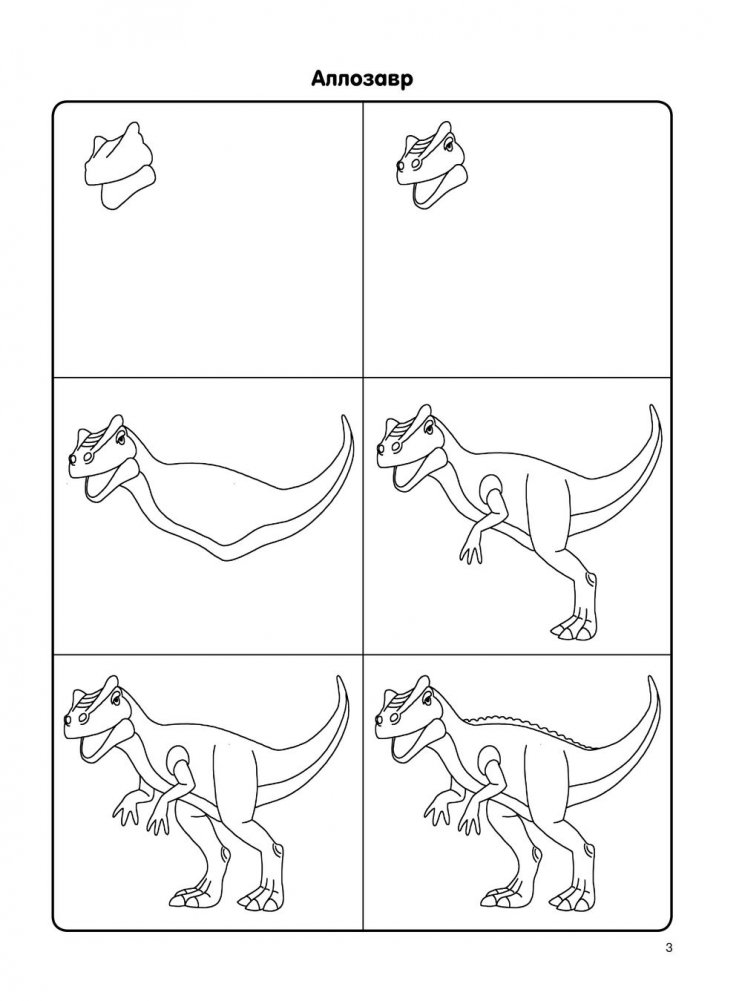 Аллозавр

3