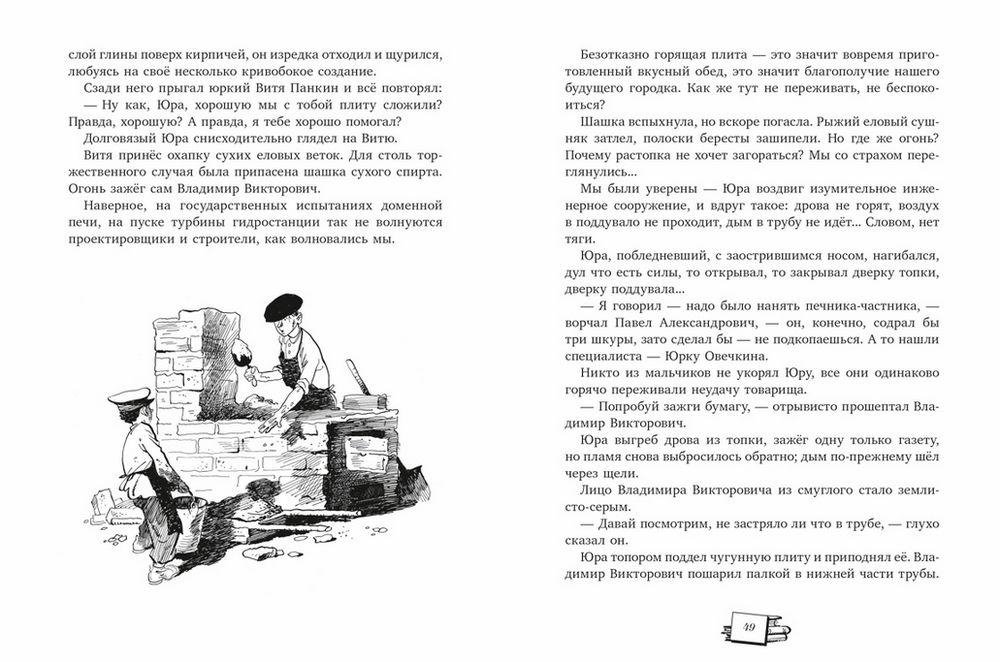 слой глины поверх кирпичей, он изредка отходил и щурился, любуясь на своё несколько кривобокое создание.

Сзади него прыгал юркий Витя Панкин и всё повторял:

— Ну как, Юра, хорошую мы с тобой плиту сложили? Правда, хорошую? А правда, я тебе хорошо помогал?

Долговязый Юра снисходительно глядел на Витю.

Витя принёс охапку сухих еловых веток. Для столь торжественного случая была припасена шашка сухого спирта. Огонь зажёг сам Владимир Викторович.

Наверное, на государственных испытаниях доменной печи, на пуске турбины гидростанции так не волнуются проектировщики и строители, как волновались мы.

Безотказно горящая плита — это значит вовремя приготовленный вкусный обед, это значит благополучие нашего будущего городка. Как же тут не переживать, не беспокоиться?

Шашка вспыхнула, но вскоре погасла. Рыжий еловый сушняк затлел, полоски бересты зашипели. Но где же огонь? Почему растопка не хочет загораться? Мы со страхом переглянулись...

Мы были уверены — Юра воздвиг изумительное инженерное сооружение, и вдруг такое: дрова не горят, воздух в поддувало не проходит, дым в трубу не идёт... Словом, нет тяги.

Юра, побледневший, с заострившимся носом, нагибался, дул что есть силы, то открывал, то закрывал дверку топки, дверку поддувала...

— Я говорил — надо было нанять печника-частника, — ворчал Павел Александрович, — он, конечно, содрал бы три шкуры, зато сделал бы — не подкопаешься. А то нашли специалиста — Юрку Овечкина.

Никто из мальчиков не укорял Юру, все они одинаково горячо переживали неудачу товарища.

— Попробуй зажги бумагу, — отрывисто прошептал Владимир Викторович.

Юра выгреб дрова из топки, зажёг одну только газету, но пламя снова выбросилось обратно; дым по-прежнему шёл через щели.

Лицо Владимира Викторовича из смуглого стало землисто-серым.

— Давай посмотрим, не застряло ли что в трубе, — глухо сказал он.

Юра топором поддел чугунную плиту и приподнял её. Владимир Викторович пошарил палкой в нижней части трубы.

49