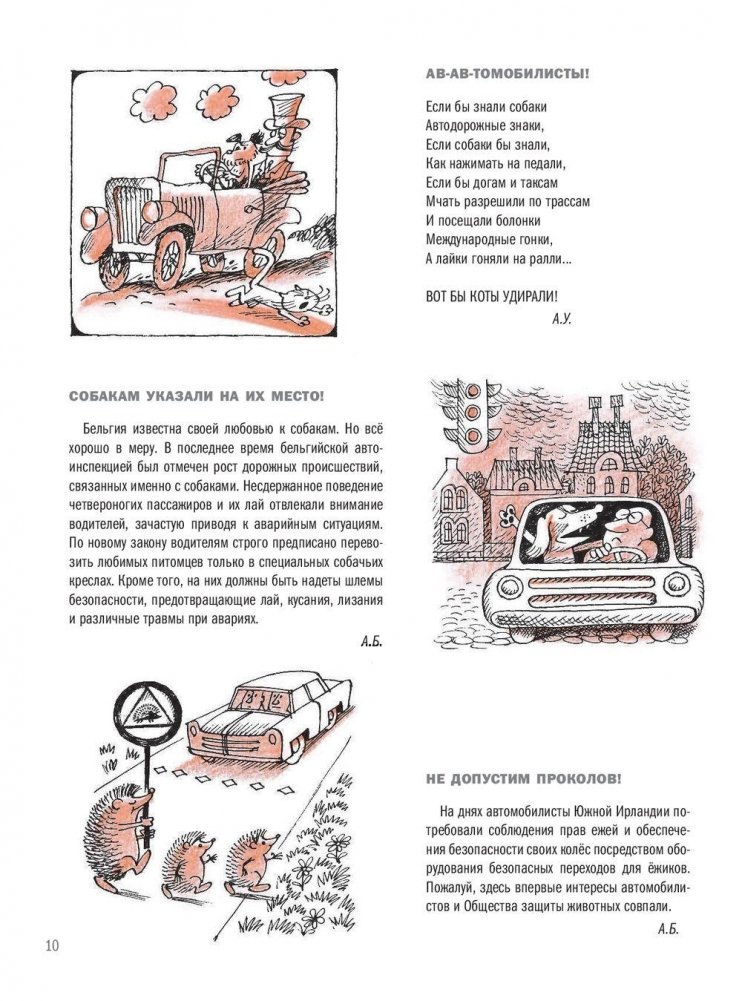 АВ-АВ-ТОМОБИЛИСТЫ!

Если бы знали собаки
Автодорожные знаки,
Если собаки бы знали,
Как нажимать на педали,
Если бы догам и таксам
Мчать разрешили по трассам
И посещали болонки
Международные гонки,
А лайки гоняли на ралли...

ВОТ БЫ КОТЫ УДИРАЛИ!

А.У.

СОБАКАМ УКАЗАЛИ НА ИХ МЕСТО!

Бельгия известна своей любовью к собакам. Но всё хорошо в меру. В последнее время бельгийской автоинспекцией был отмечен рост дорожных происшествий, связанных именно с собаками. Несдержанное поведение четвероногих пассажиров и их лай отвлекали внимание водителей, зачастую приводя к аварийным ситуациям. По новому закону водителям строго предписано перевозить любимых питомцев только в специальных собачьих креслах. Кроме того, на них должны быть надеты шлемы безопасности, предотвращающие лай, кусания, лизания и различные травмы при авариях.

А.Б.

НЕ ДОПУСТИМ ПРОКОЛОВ!

На днях автомобилисты Южной Ирландии потребовали соблюдения прав ежей и обеспечения безопасности своих колёс посредством оборудования безопасных переходов для ёжиков. Пожалуй, здесь впервые интересы автомобилистов и Общества защиты животных совпали.

А.Б.

10