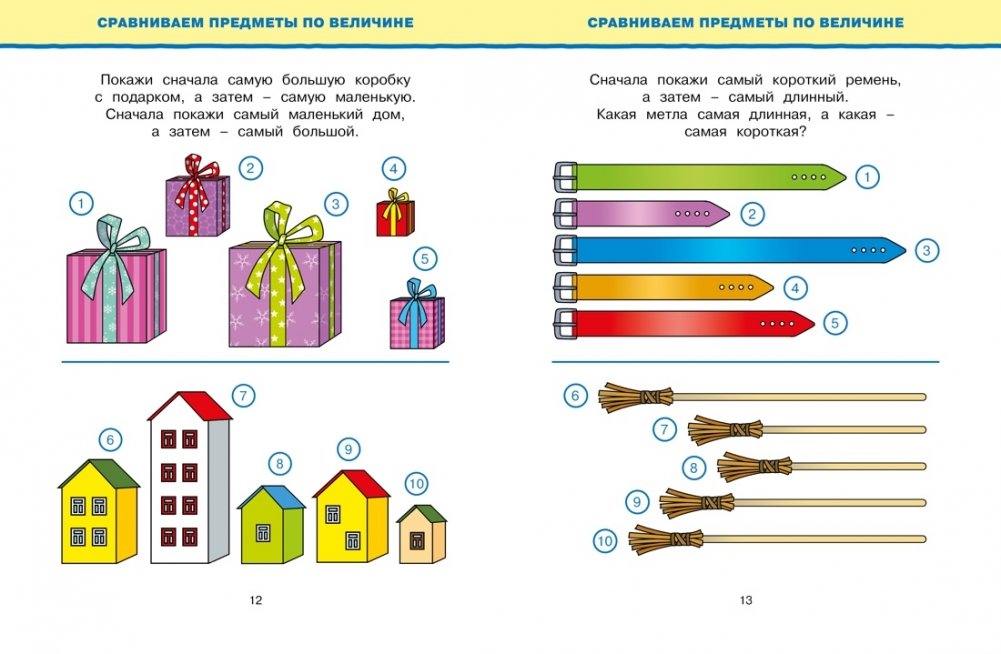 СРАВНИВАЕМ ПРЕДМЕТЫ ПО ВЕЛИЧИНЕ

Покажи сначала самую большую коробку с подарком, а затем – самую маленькую. Сначала покажи самый маленький дом, а затем – самый большой.

1 2 3 4 5

6 7 8 9 10

12

СРАВНИВАЕМ ПРЕДМЕТЫ ПО ВЕЛИЧИНЕ

Сначала покажи самый короткий ремень, а затем – самый длинный. Какая метла самая длинная, а какая – самая короткая?

1 2 3 4 5

6 7 8 9 10

13