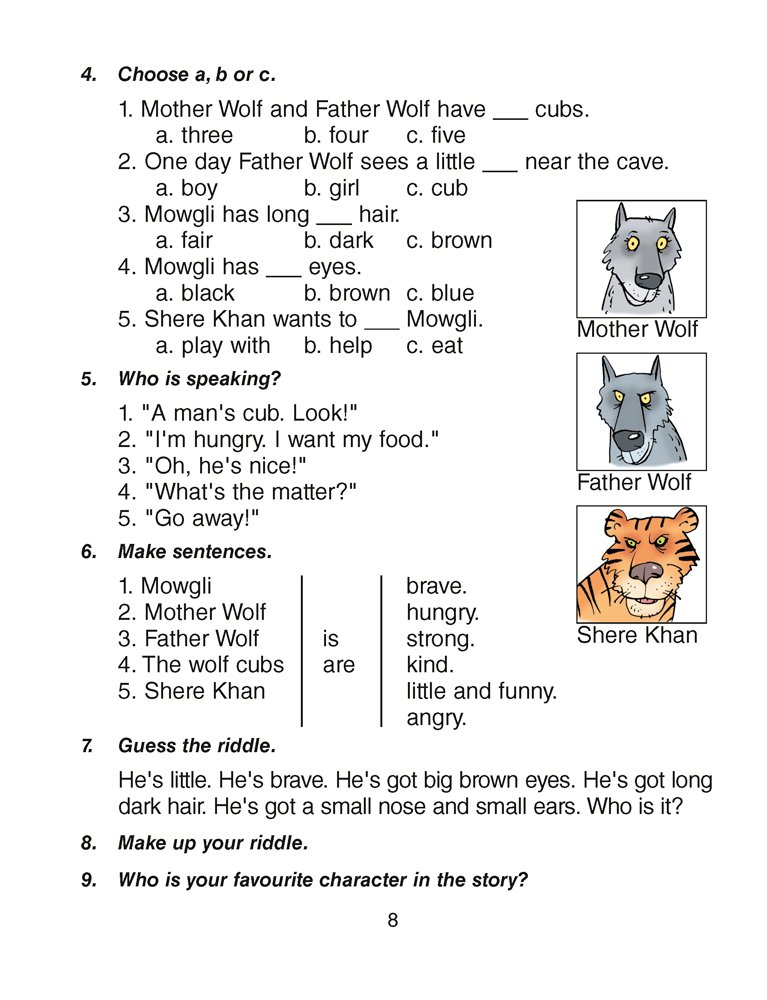 4. Choose a, b or c.

1. Mother Wolf and Father Wolf have ___ cubs.
a. three b. four c. five
2. One day Father Wolf sees a little ___ near the cave.
a. boy b. girl c. cub
3. Mowgli has long ___ hair.
a. fair b. dark c. brown
4. Mowgli has ___ eyes.
a. black b. brown c. blue
5. Shere Khan wants to ___ Mowgli.
a. play with b. help c. eat

Mother Wolf

5. Who is speaking?

1. "A man's cub. Look!"
2. "I'm hungry. I want my food."
3. "Oh, he's nice!"
4. "What's the matter?"
5. "Go away!"

Father Wolf

6. Make sentences.

| | | |
|---|---|---|
| 1. Mowgli | | brave. |
| 2. Mother Wolf | | hungry. |
| 3. Father Wolf | is | strong. |
| 4. The wolf cubs | are | kind. |
| 5. Shere Khan | | little and funny. |
| | | angry. |

Shere Khan

7. Guess the riddle.

He's little. He's brave. He's got big brown eyes. He's got long dark hair. He's got a small nose and small ears. Who is it?

8. Make up your riddle.

9. Who is your favourite character in the story?

8