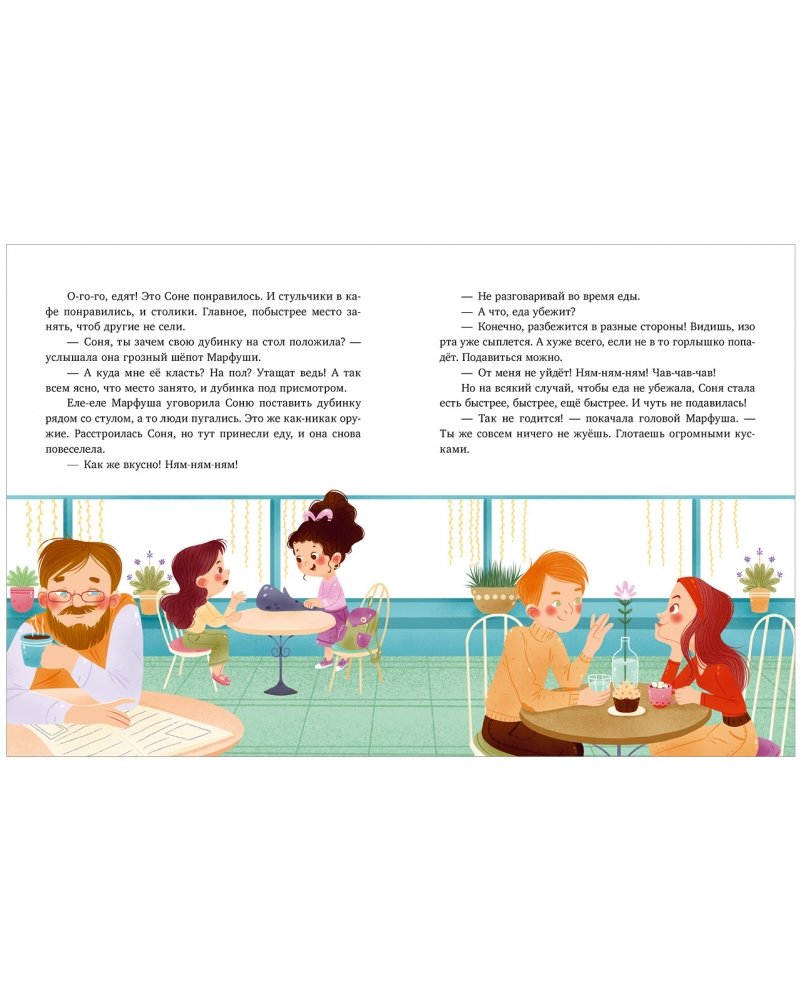 О-го-го, едят! Это Соне понравилось. И стульчики в кафе понравились, и столики. Главное, побыстрее место занять, чтоб другие не сели.

— Соня, ты зачем свою дубинку на стол положила? — услышала она грозный шёпот Марфуши.

— А куда мне её класть? На пол? Утащат ведь! А так всем ясно, что место занято, и дубинка под присмотром.

Еле-еле Марфуша уговорила Соню поставить дубинку рядом со стулом, а то люди пугались. Это же как-никак оружие. Расстроилась Соня, но тут принесли еду, и она снова повеселела.

— Как же вкусно! Ням-ням-ням!

— Не разговаривай во время еды.

— А что, еда убежит?

— Конечно, разбежится в разные стороны! Видишь, изо рта уже сыплется. А хуже всего, если не в то горлышко попадёт. Подавиться можно.

— От меня не уйдёт! Ням-ням-ням! Чав-чав-чав!

Но на всякий случай, чтобы еда не убежала, Соня стала есть быстрее, быстрее, ещё быстрее. И чуть не подавилась!

— Так не годится! — покачала головой Марфуша. — Ты же совсем ничего не жуёшь. Глотаешь огромными кусками.