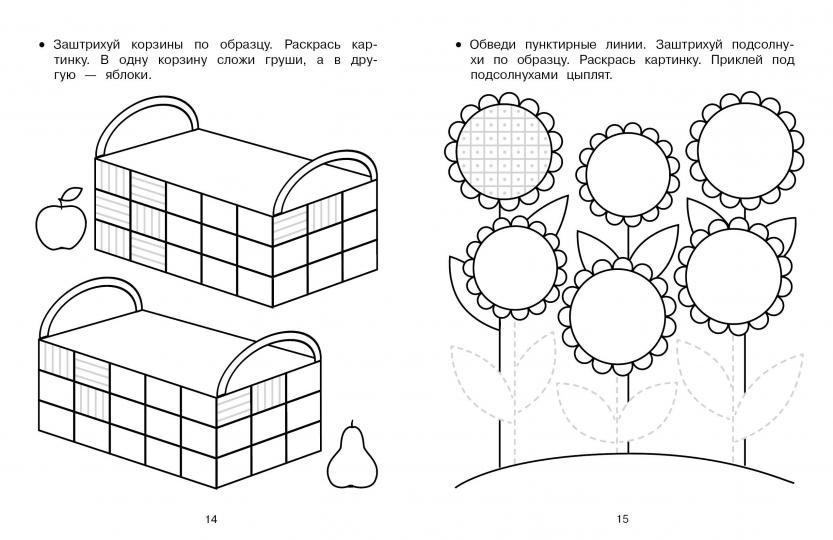 • Заштрихуй корзины по образцу. Раскрась картинку. В одну корзину сложи груши, а в другую — яблоки.

14

• Обведи пунктирные линии. Заштрихуй подсолнухи по образцу. Раскрась картинку. Приклей под подсолнухами цыплят.

15