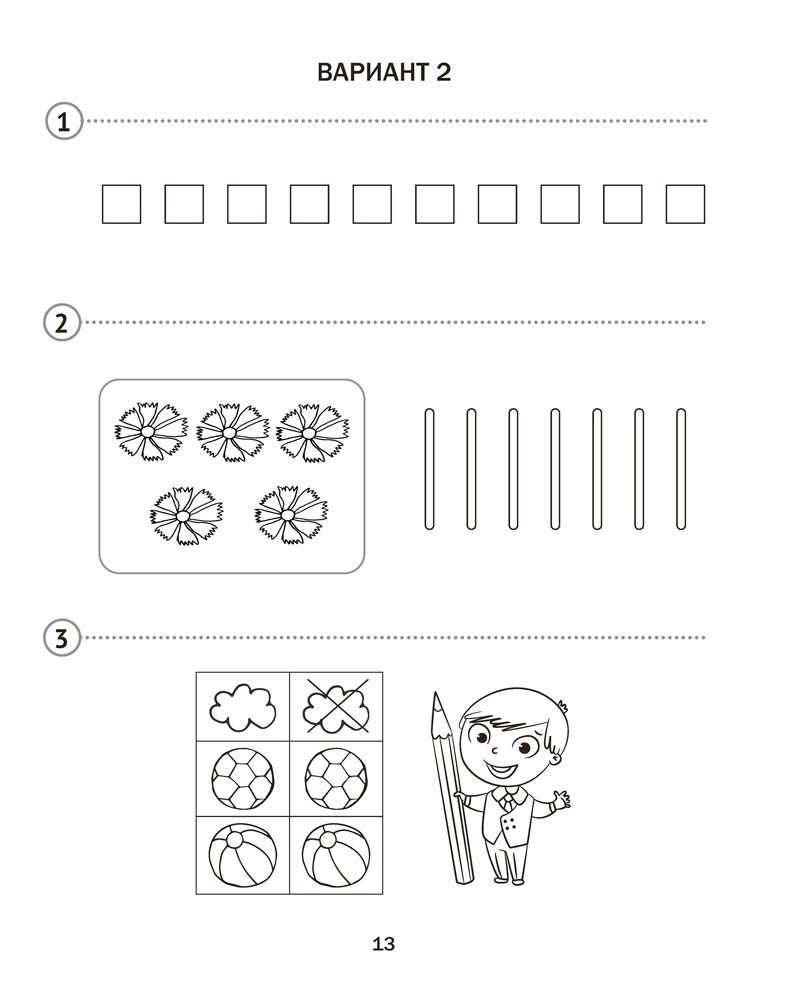 ВАРИАНТ 2

1

2

3

13