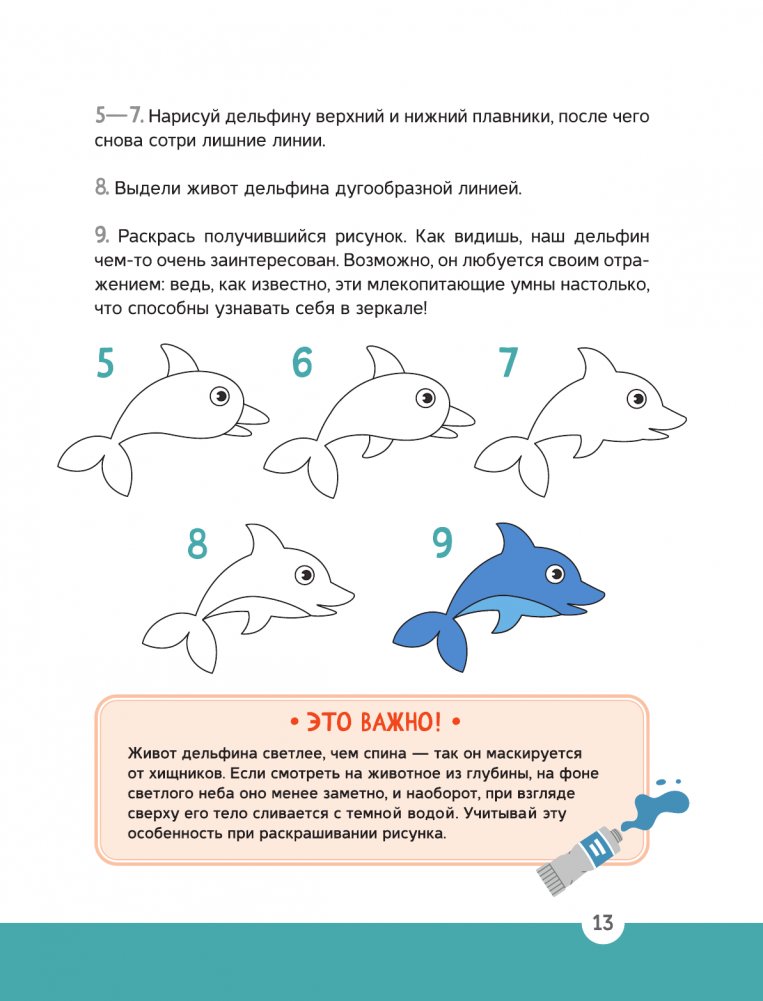 5—7. Нарисуй дельфину верхний и нижний плавники, после чего снова сотри лишние линии.

8. Выдели живот дельфина дугообразной линией.

9. Раскрась получившийся рисунок. Как видишь, наш дельфин чем-то очень заинтересован. Возможно, он любуется своим отражением: ведь, как известно, эти млекопитающие умны настолько, что способны узнавать себя в зеркале!

5

6

7

8

9

• ЭТО ВАЖНО! •

Живот дельфина светлее, чем спина — так он маскируется от хищников. Если смотреть на животное из глубины, на фоне светлого неба оно менее заметно, и наоборот, при взгляде сверху его тело сливается с темной водой. Учитывай эту особенность при раскрашивании рисунка.

13