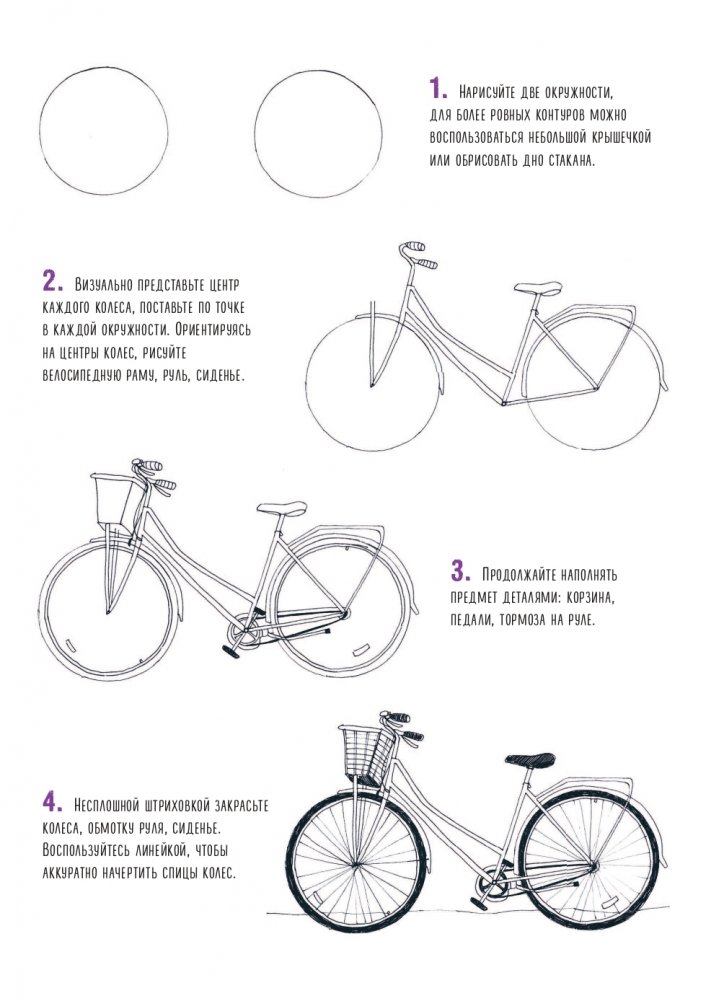 1. Нарисуйте две окружности, для более ровных контуров можно воспользоваться небольшой крышечкой или обрисовать дно стакана.

2. Визуально представьте центр каждого колеса, поставьте по точке в каждой окружности. Ориентируясь на центры колес, рисуйте велосипедную раму, руль, сиденье.

3. Продолжайте наполнять предмет деталями: корзина, педали, тормоза на руле.

4. Несплошной штриховкой закрасьте колеса, обмотку руля, сиденье. Воспользуйтесь линейкой, чтобы аккуратно начертить спицы колес.