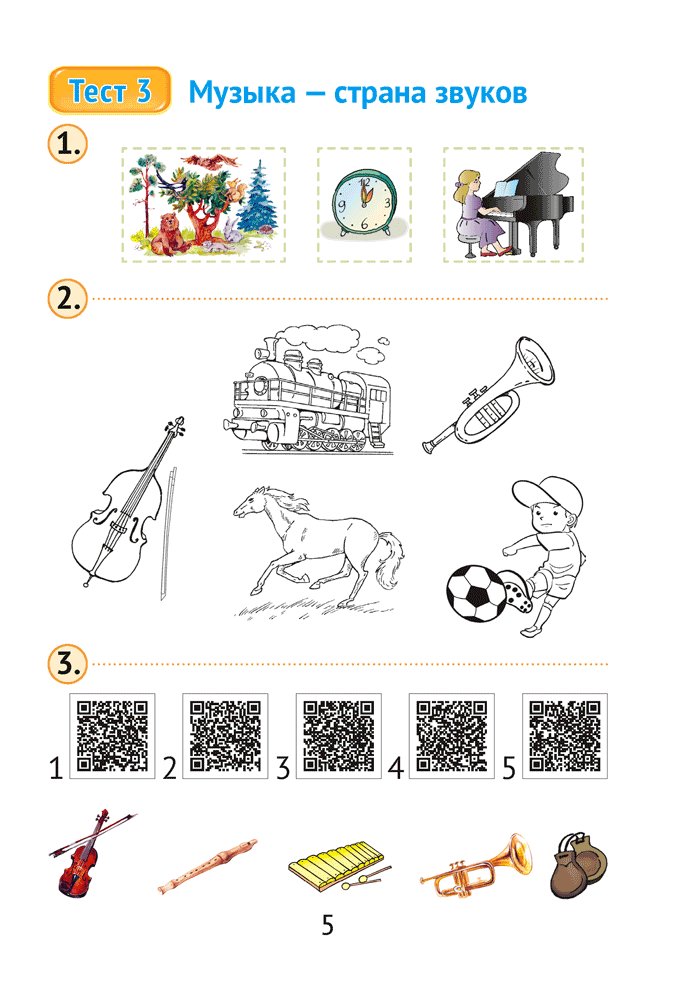 Тест 3 Музыка — страна звуков

1.

2.

3.

1 2 3 4 5

5