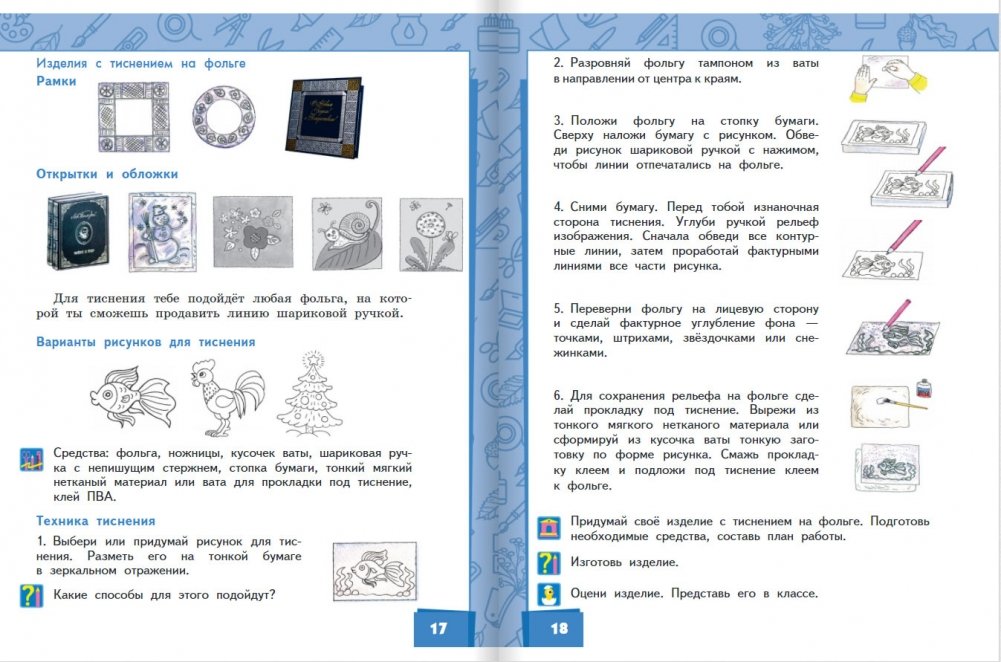 Изделия с тиснением на фольге

Рамки

Открытки и обложки

Для тиснения тебе подойдёт любая фольга, на которой ты сможешь продавить линию шариковой ручкой.

Варианты рисунков для тиснения

Средства: фольга, ножницы, кусочек ваты, шариковая ручка с непишущим стержнем, стопка бумаги, тонкий мягкий нетканый материал или вата для прокладки под тиснение, клей ПВА.

Техника тиснения

1. Выбери или придумай рисунок для тиснения. Разметь его на тонкой бумаге в зеркальном отражении.

Какие способы для этого подойдут?

17

2. Разровняй фольгу тампоном из ваты в направлении от центра к краям.

3. Положи фольгу на стопку бумаги. Сверху наложи бумагу с рисунком. Обведи рисунок шариковой ручкой с нажимом, чтобы линии отпечатались на фольге.

4. Сними бумагу. Перед тобой изнаночная сторона тиснения. Углуби ручкой рельеф изображения. Сначала обведи все контурные линии, затем проработай фактурными линиями все части рисунка.

5. Переверни фольгу на лицевую сторону и сделай фактурное углубление фона — точками, штрихами, звёздочками или снежинками.

6. Для сохранения рельефа на фольге сделай прокладку под тиснение. Вырежи из тонкого мягкого нетканого материала или сформируй из кусочка ваты тонкую заготовку по форме рисунка. Смажь прокладку клеем и подложи под тиснение клеем к фольге.

Придумай своё изделие с тиснением на фольге. Подготовь необходимые средства, составь план работы.

Изготовь изделие.

Оцени изделие. Представь его в классе.

18