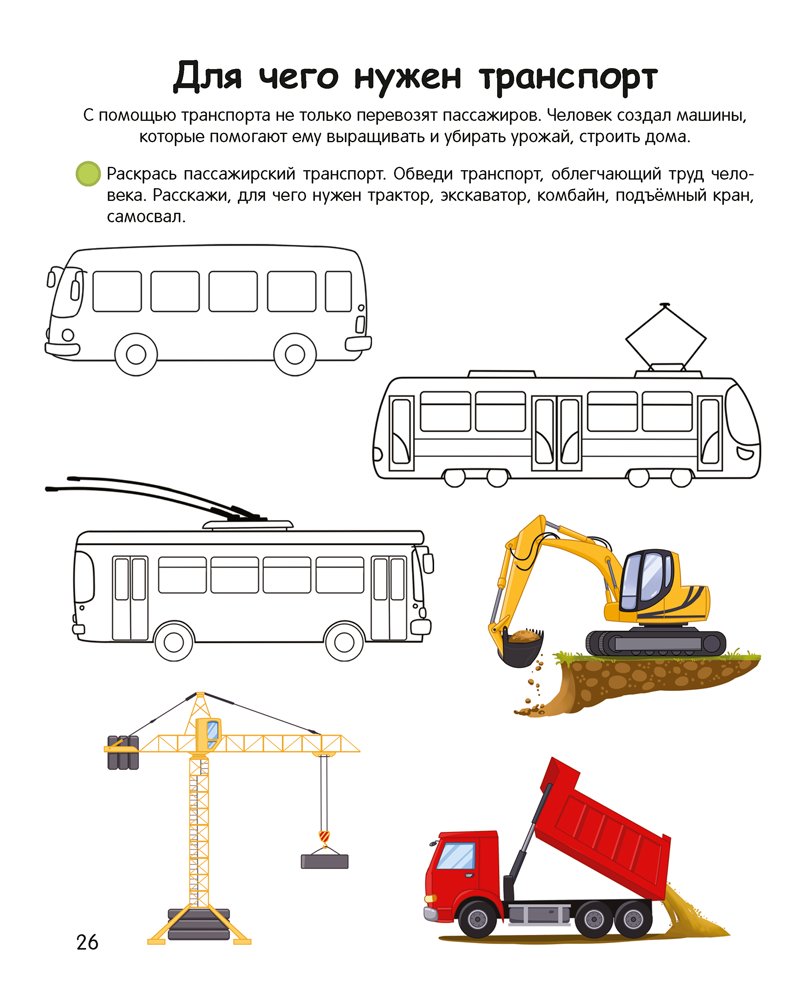 Для чего нужен транспорт

С помощью транспорта не только перевозят пассажиров. Человек создал машины, которые помогают ему выращивать и убирать урожай, строить дома.

Раскрась пассажирский транспорт. Обведи транспорт, облегчающий труд человека. Расскажи, для чего нужен трактор, экскаватор, комбайн, подъёмный кран, самосвал.

26