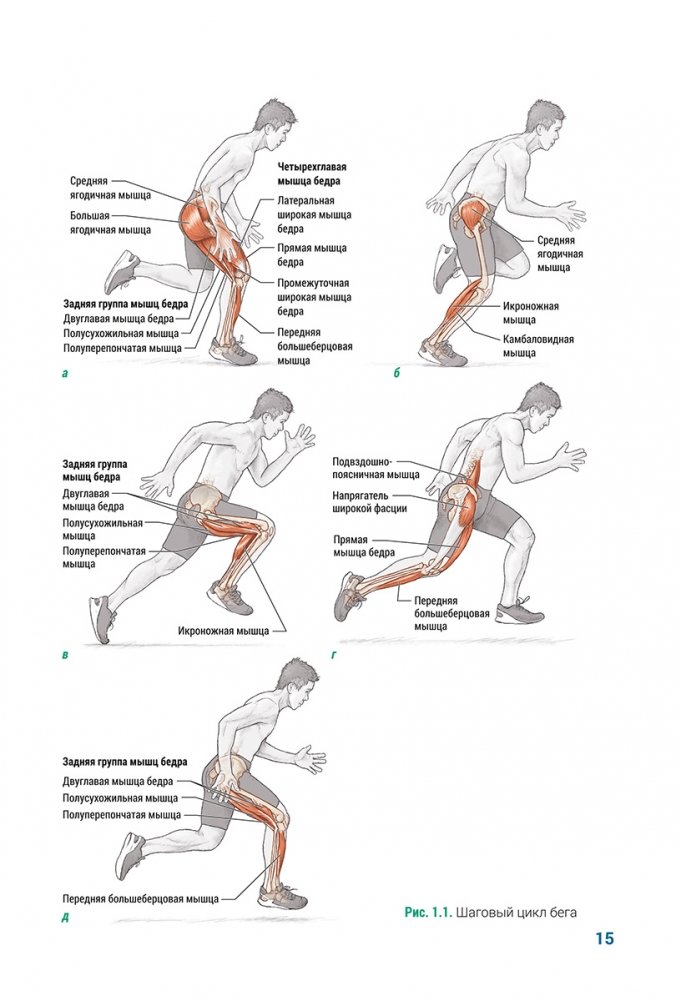 Средняя ягодичная мышца

Большая ягодичная мышца

Задняя группа мышц бедра
Двуглавая мышца бедра
Полусухожильная мышца
Полуперепончатая мышца

Четырехглавая мышца бедра
Латеральная широкая мышца бедра
Прямая мышца бедра
Промежуточная широкая мышца бедра
Передняя большеберцовая мышца

а

Средняя ягодичная мышца

Икроножная мышца

Камбаловидная мышца

б

Задняя группа мышц бедра
Двуглавая мышца бедра
Полусухожильная мышца
Полуперепончатая мышца

Икроножная мышца

в

Подвздошно-поясничная мышца
Напрягатель широкой фасции
Прямая мышца бедра
Передняя большеберцовая мышца

г

Задняя группа мышц бедра
Двуглавая мышца бедра
Полусухожильная мышца
Полуперепончатая мышца

Передняя большеберцовая мышца

д

Рис. 1.1. Шаговый цикл бега

15